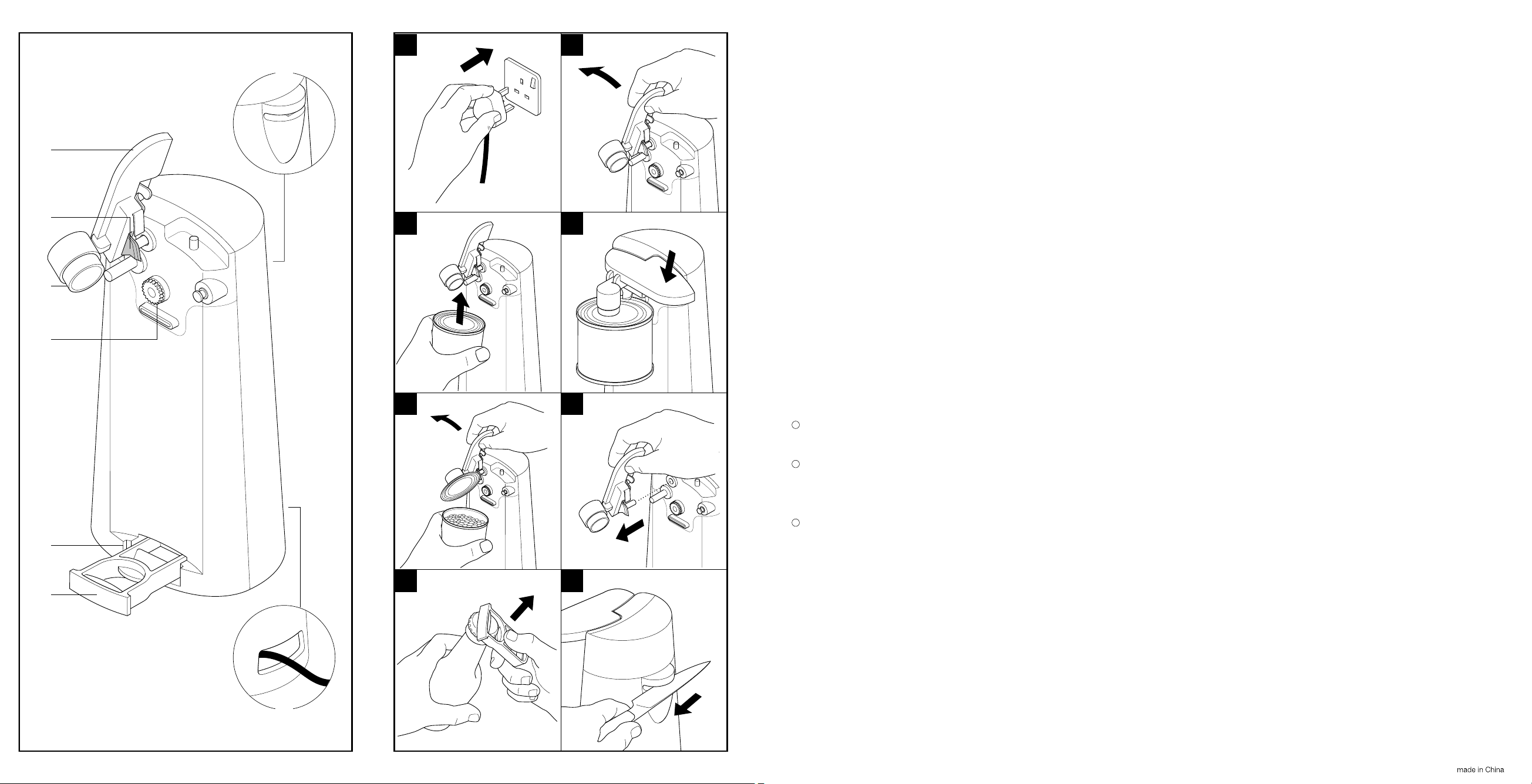 made in China