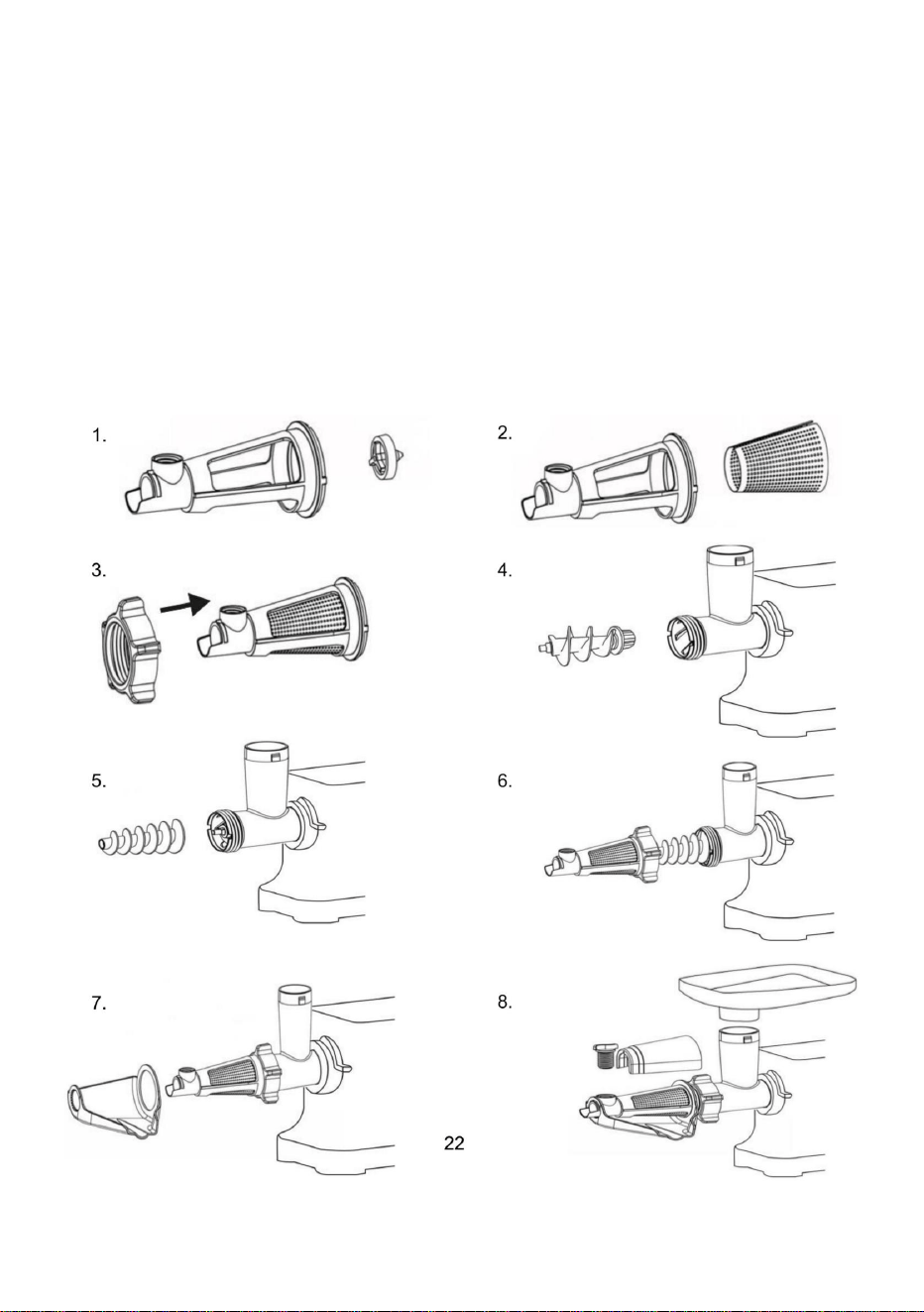 1.

2.

3.

4.

5.

6.

7.

8.

22