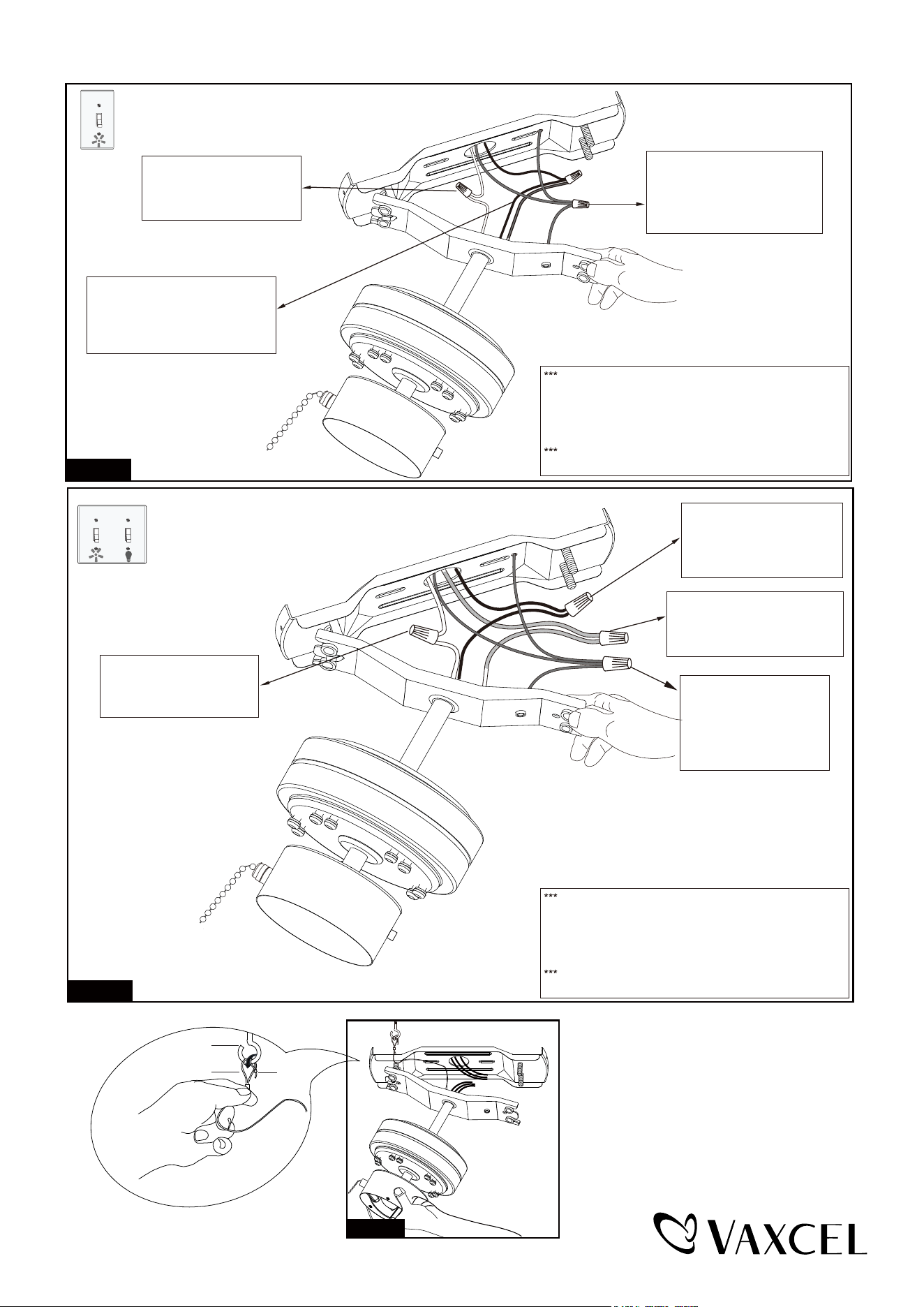 ***

***

***

***

VAXCEL