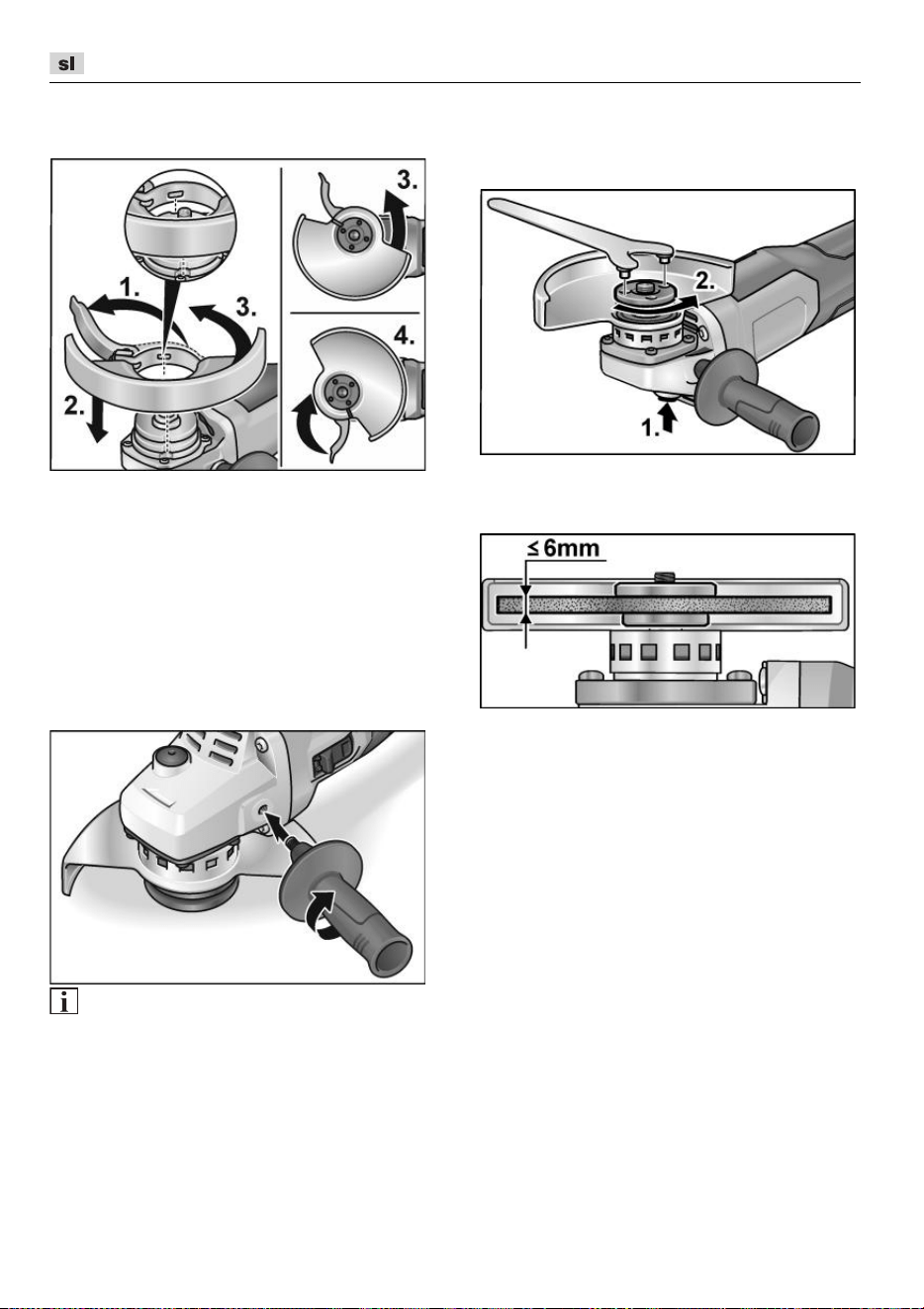 sl

1.
3.
2.
3.
4.

2.
1.

≤ 6mm