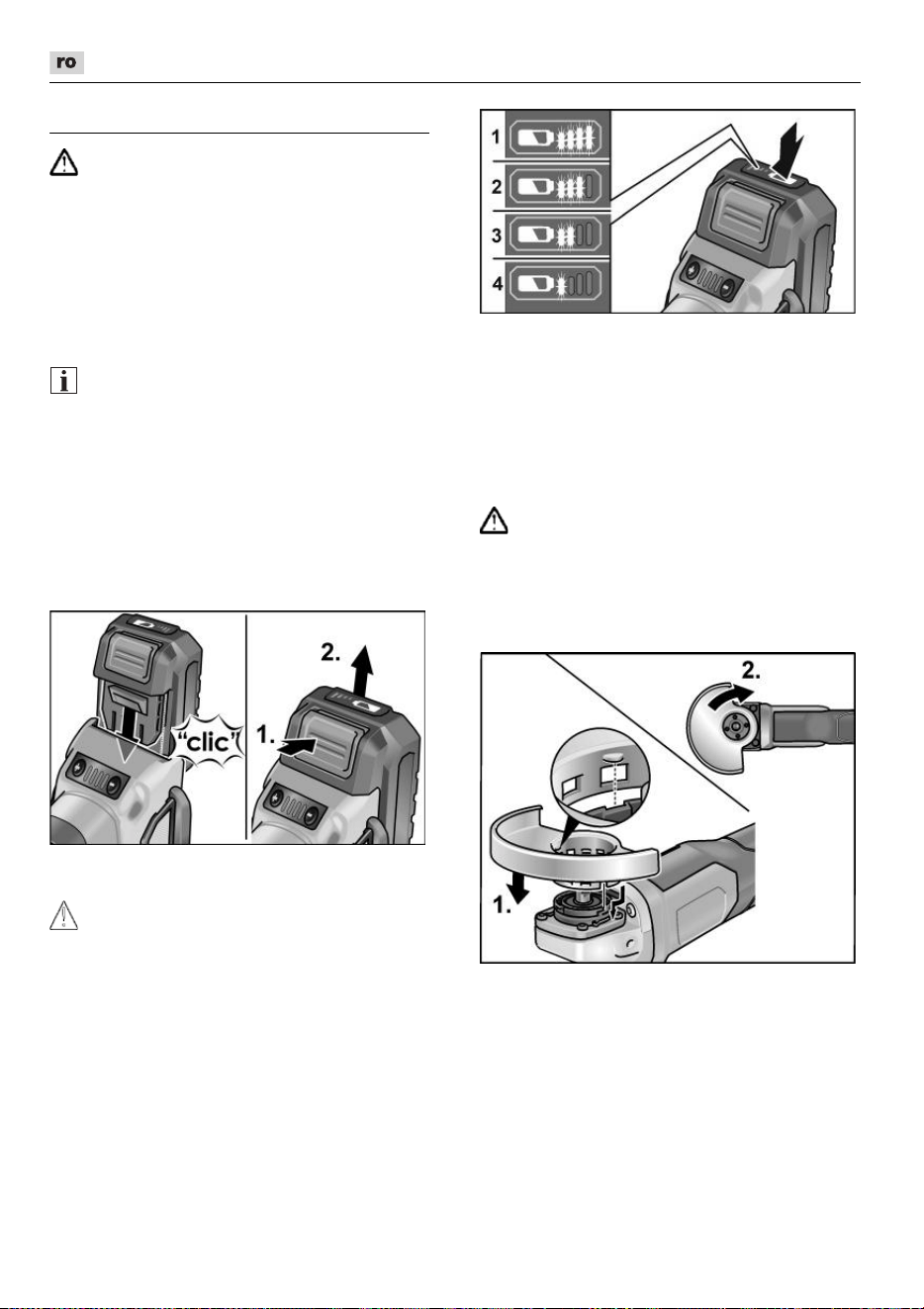 ro

1
2
3
4

"clic"
1.
2.

2.
1.