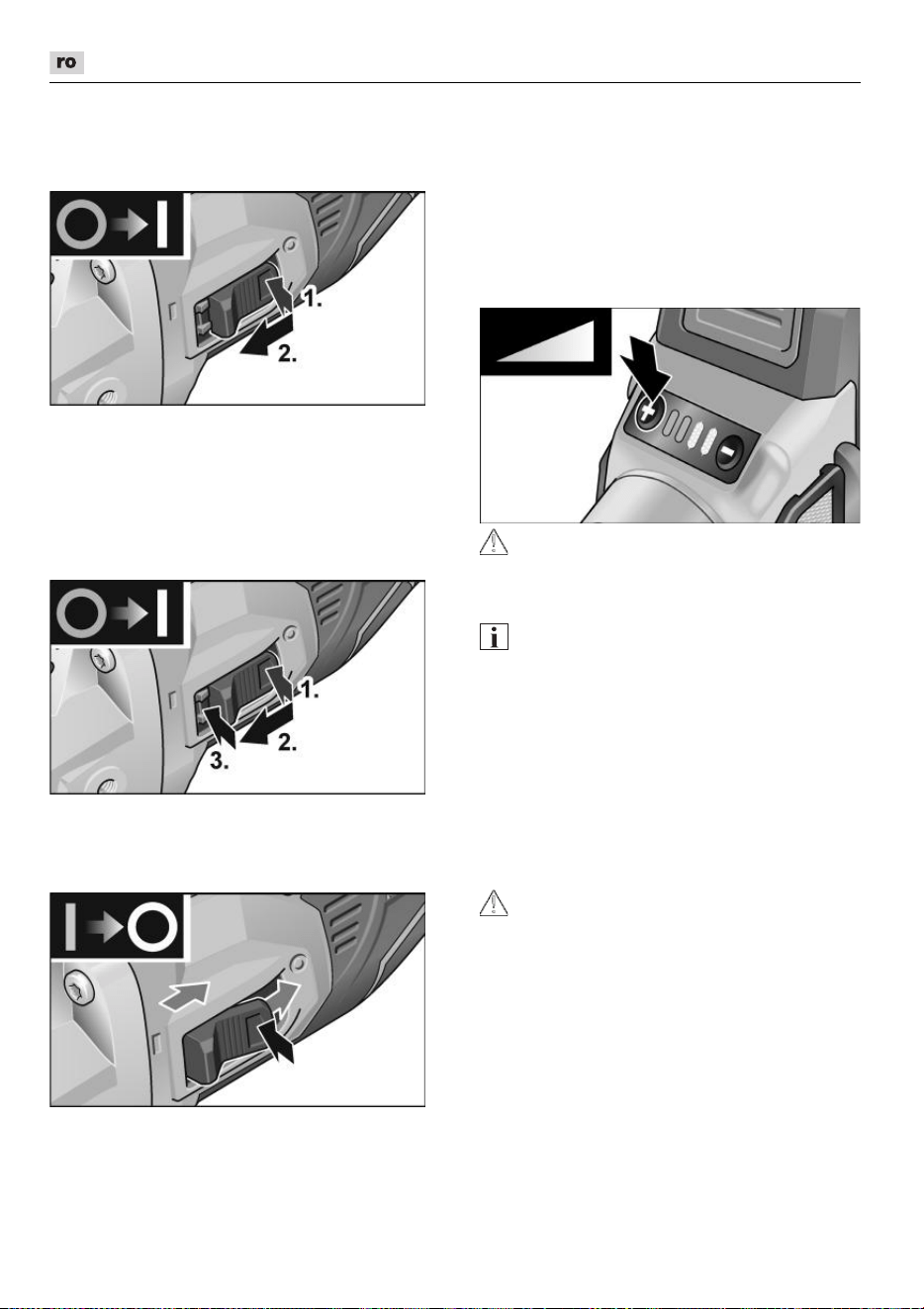 ro

1.
2.

1.
2.
3.