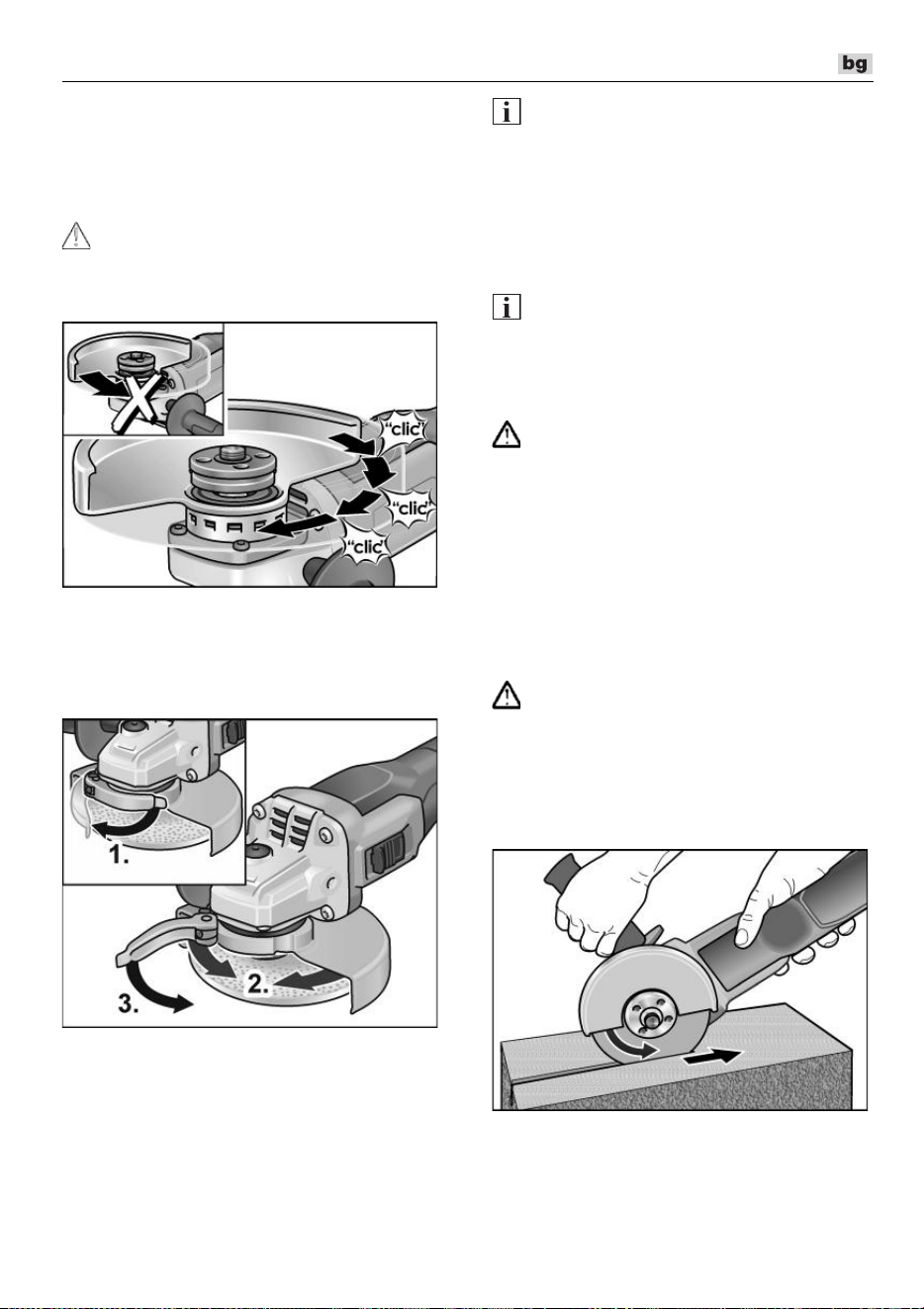 bg

"clic"

"clic"

"clic"

1.

2.

3.