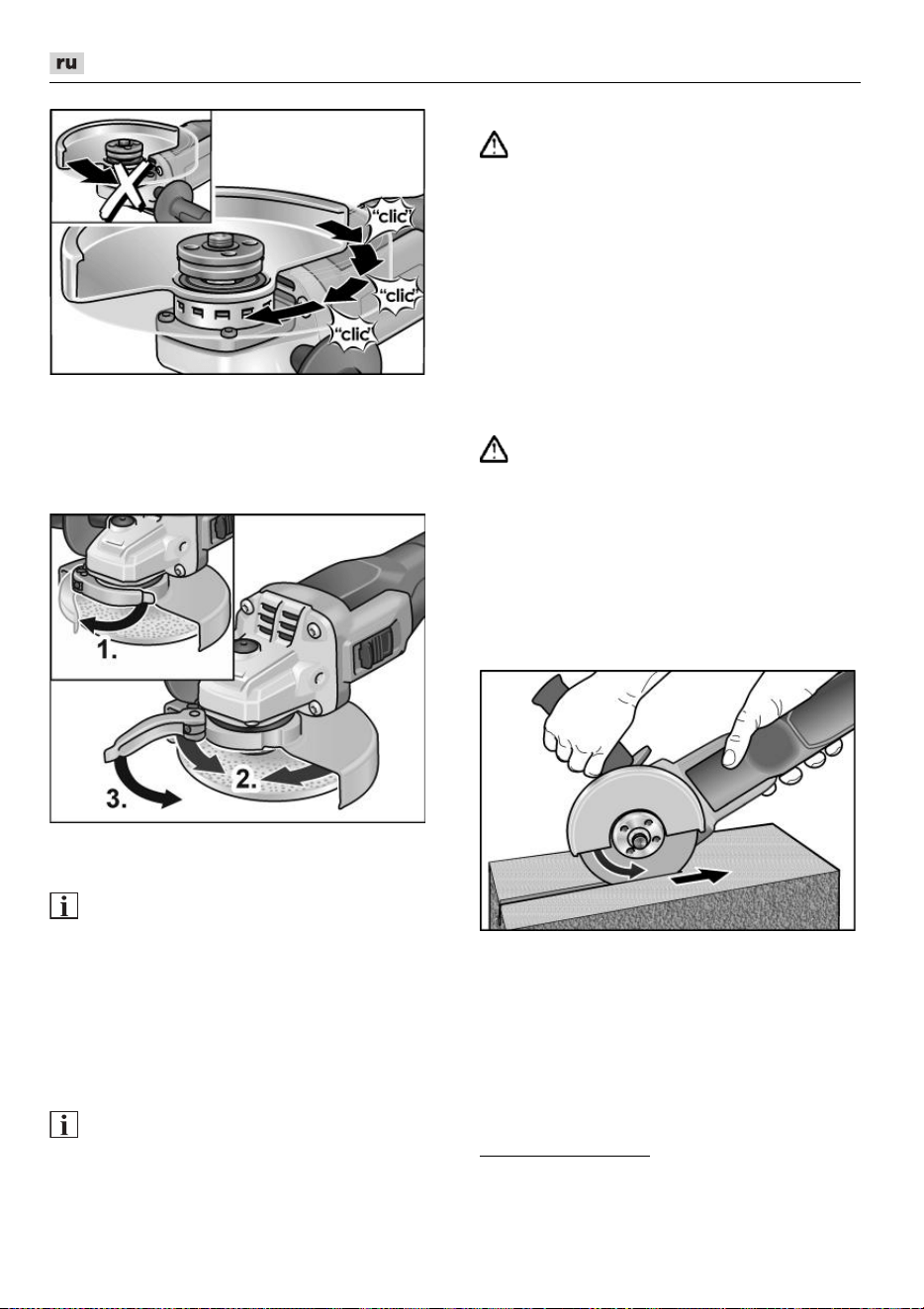 ru

"clic"

"clic"

"clic"

1.

2.

3.