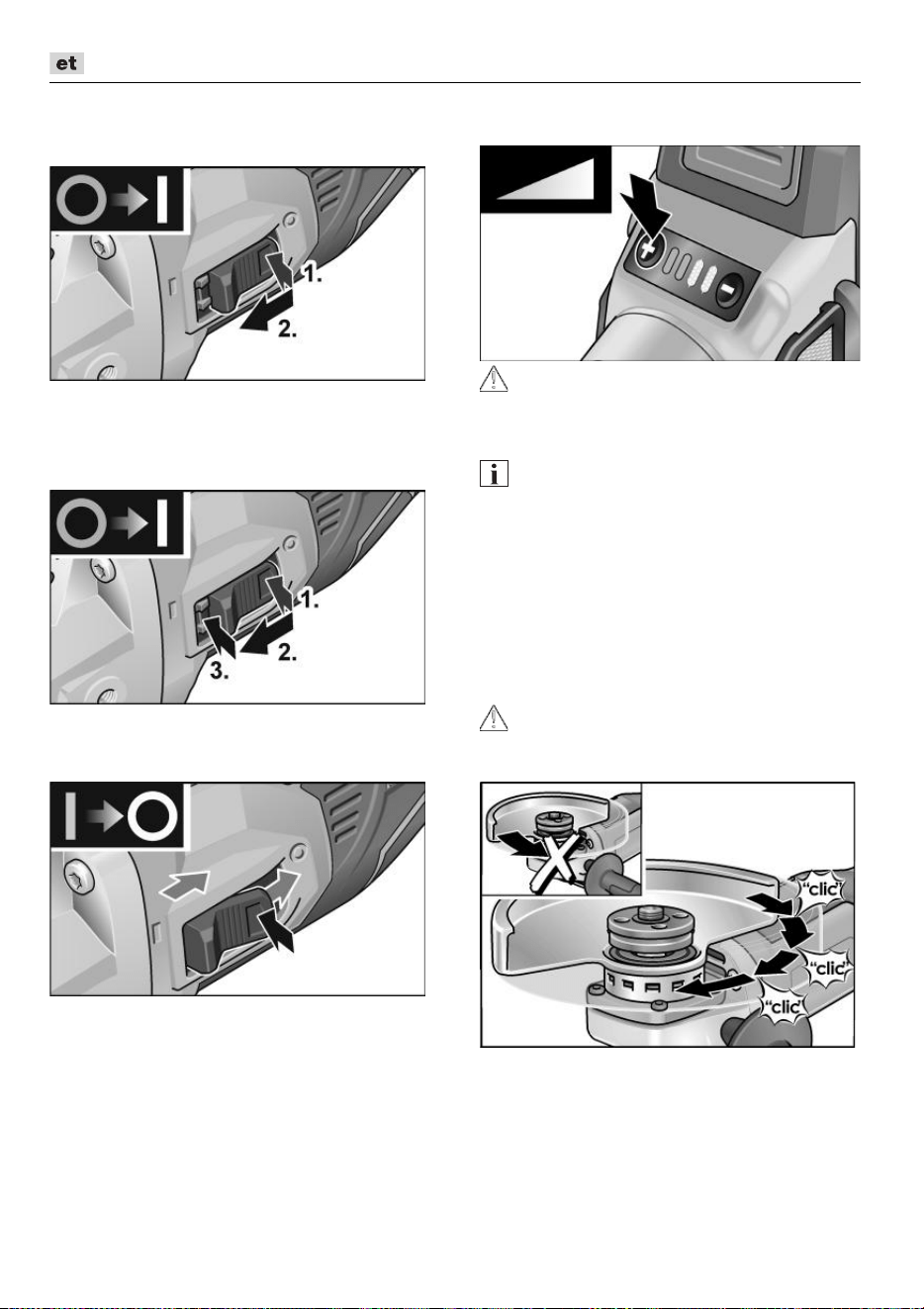 et

1.

2.

1.

2.

3.

"clic"

"clic"

"clic"