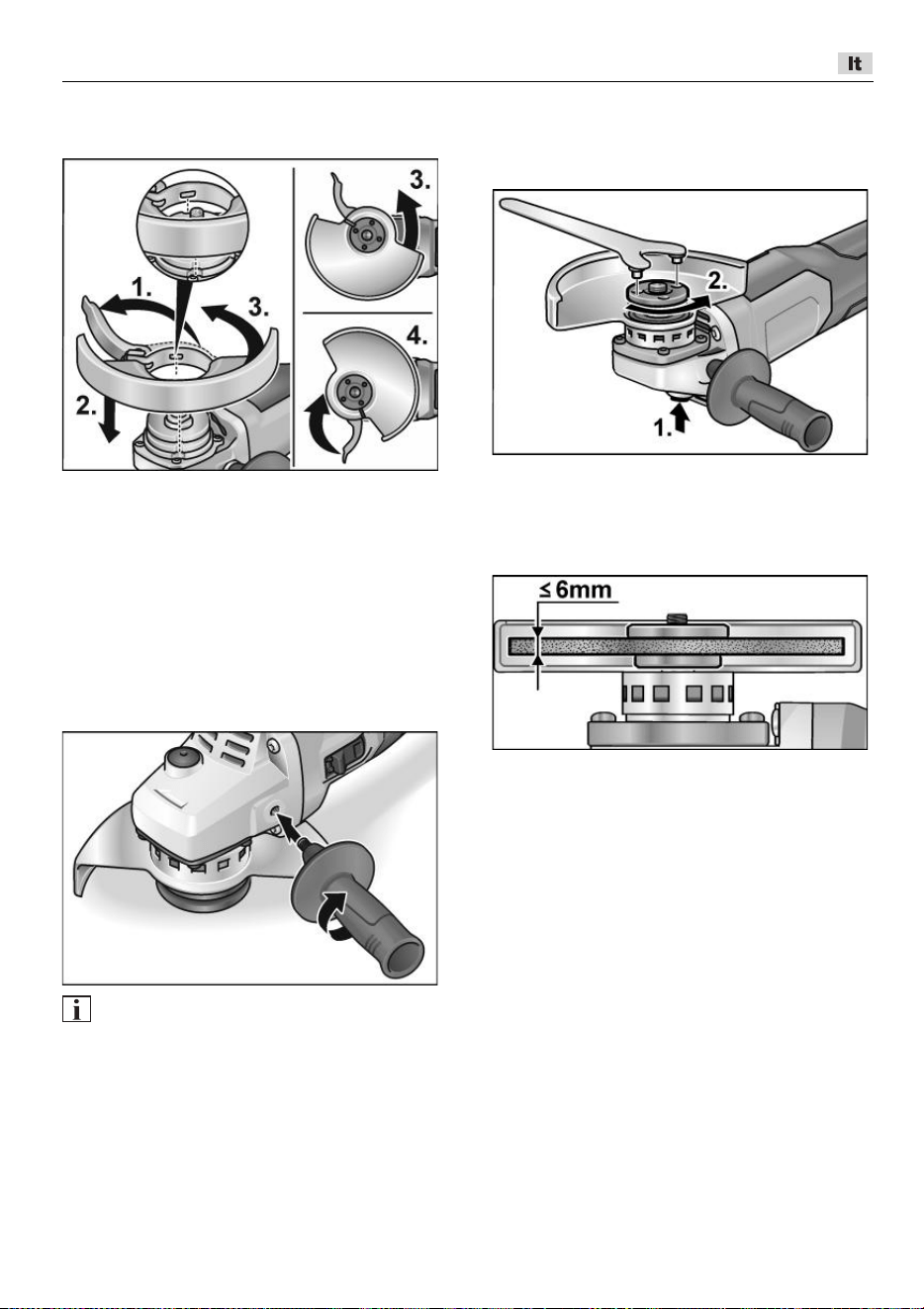 It

1.

3.

2.

3.

4.

2.

1.

≤ 6mm