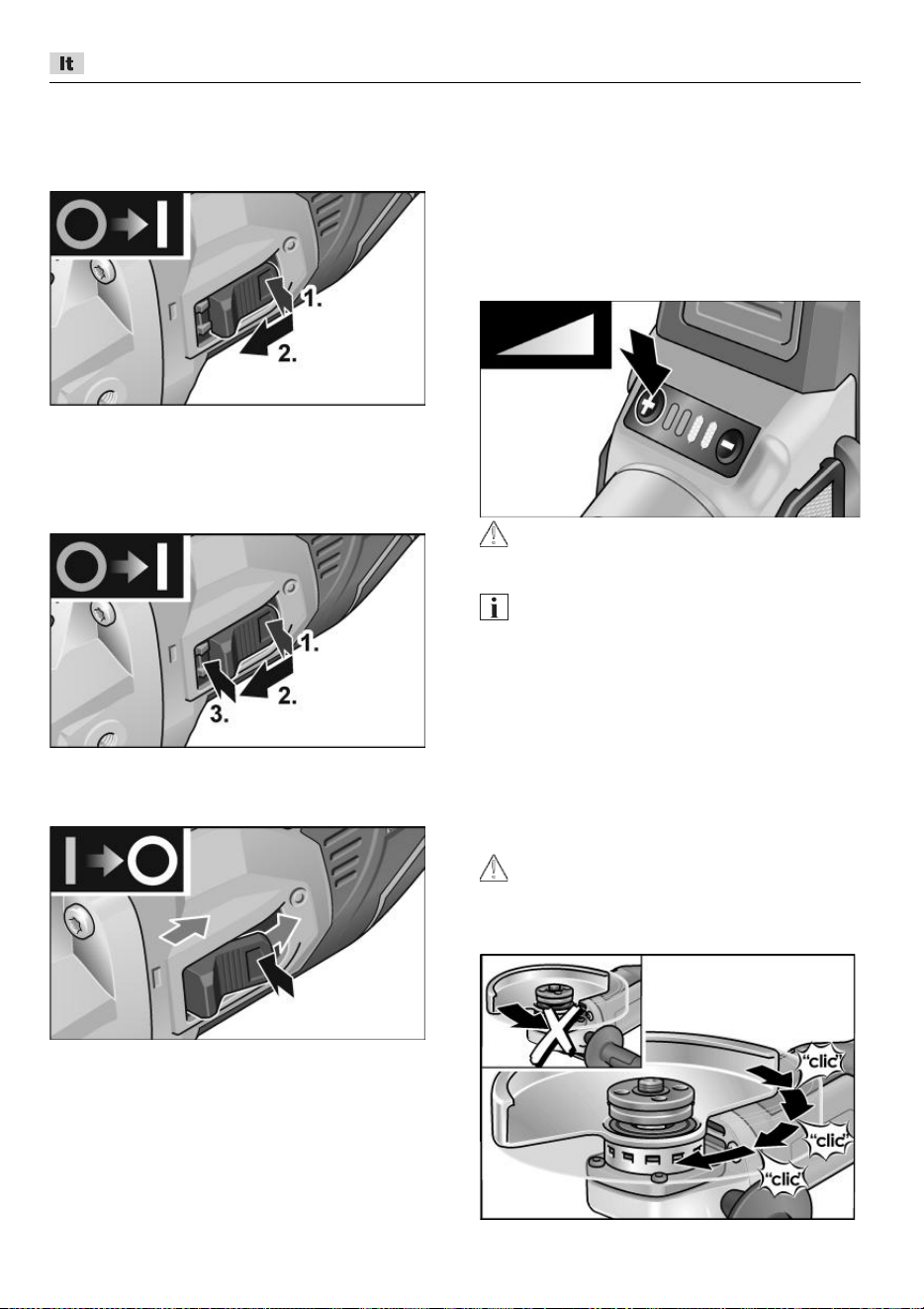 It

1.
2.

1.
2.
3.

"clic"
"clic"
"clic"