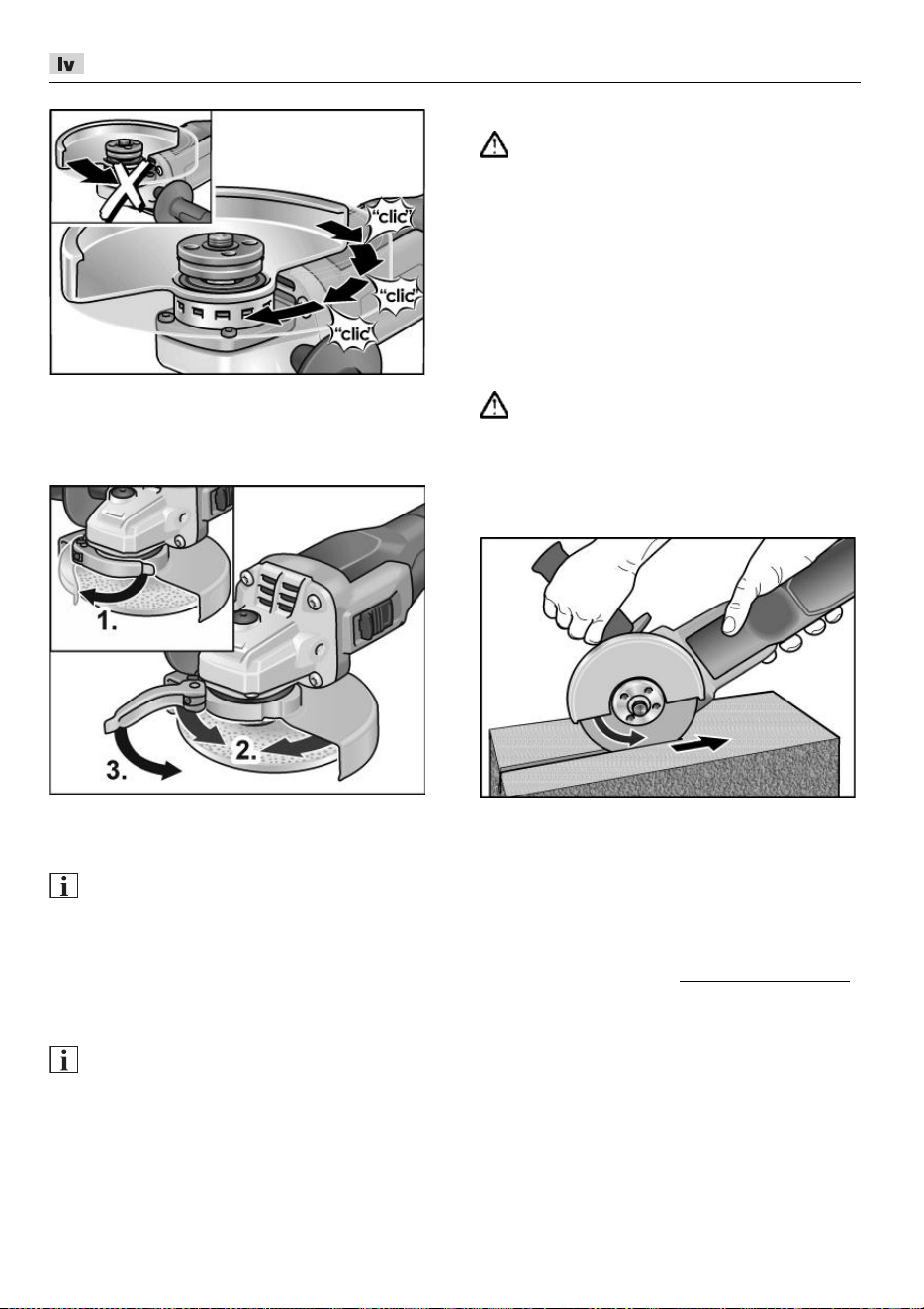 lv

"clic"

"clic"

"clic"

1.

2.

3.