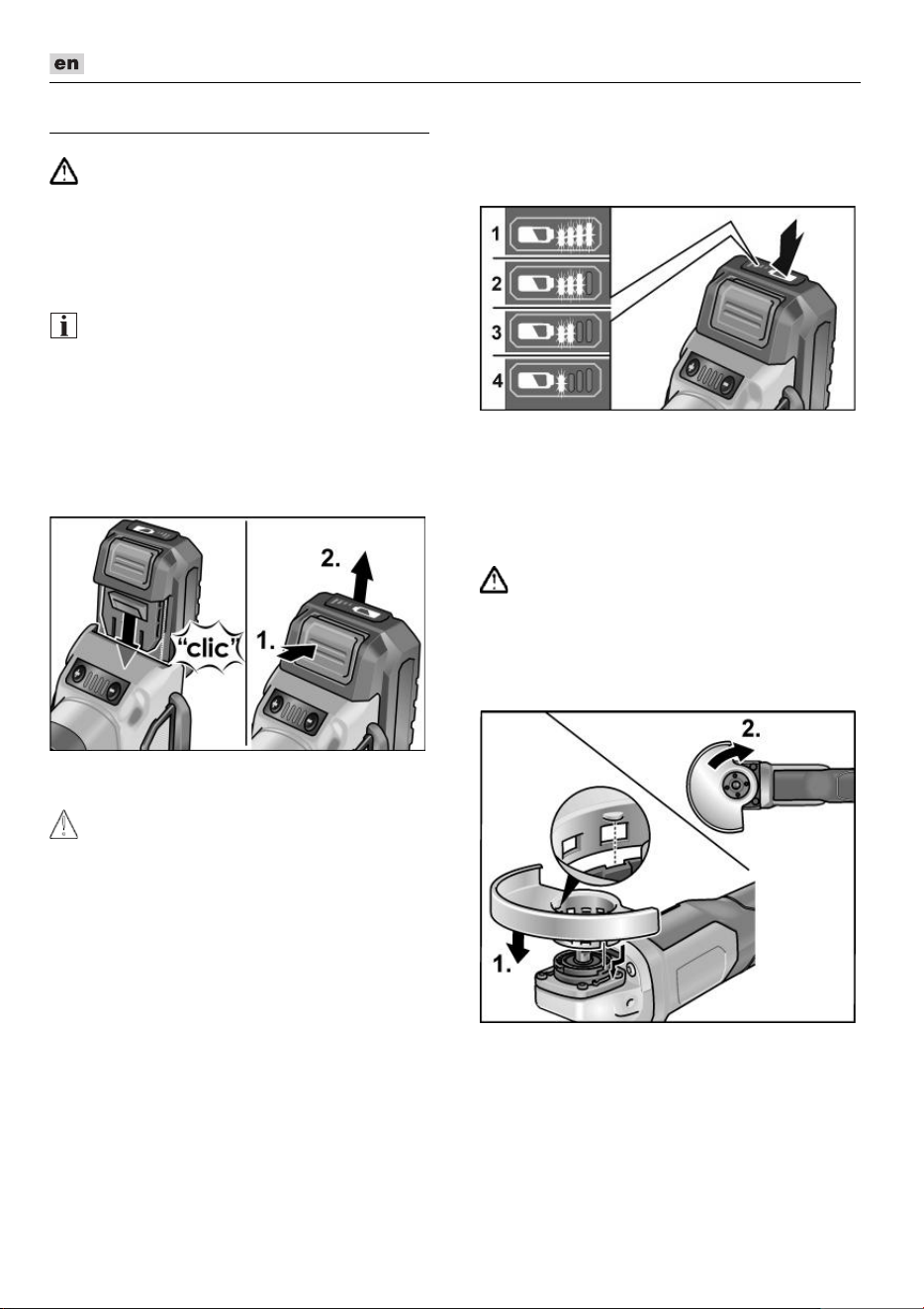 en

1
2
3
4

"clic"
1.
2.

2.
1.