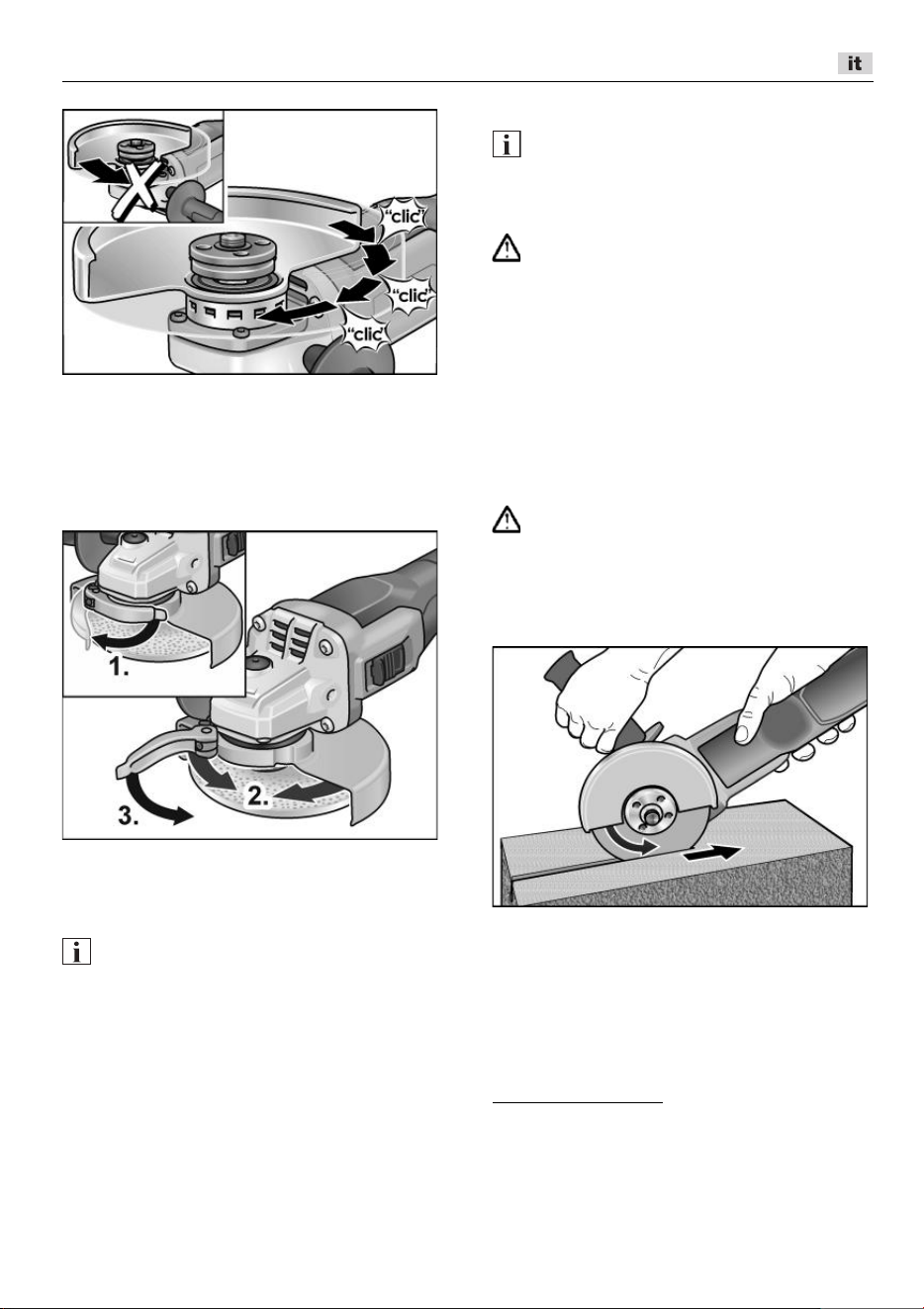 it

"clic"

"clic"

"clic"

1.

2.

3.