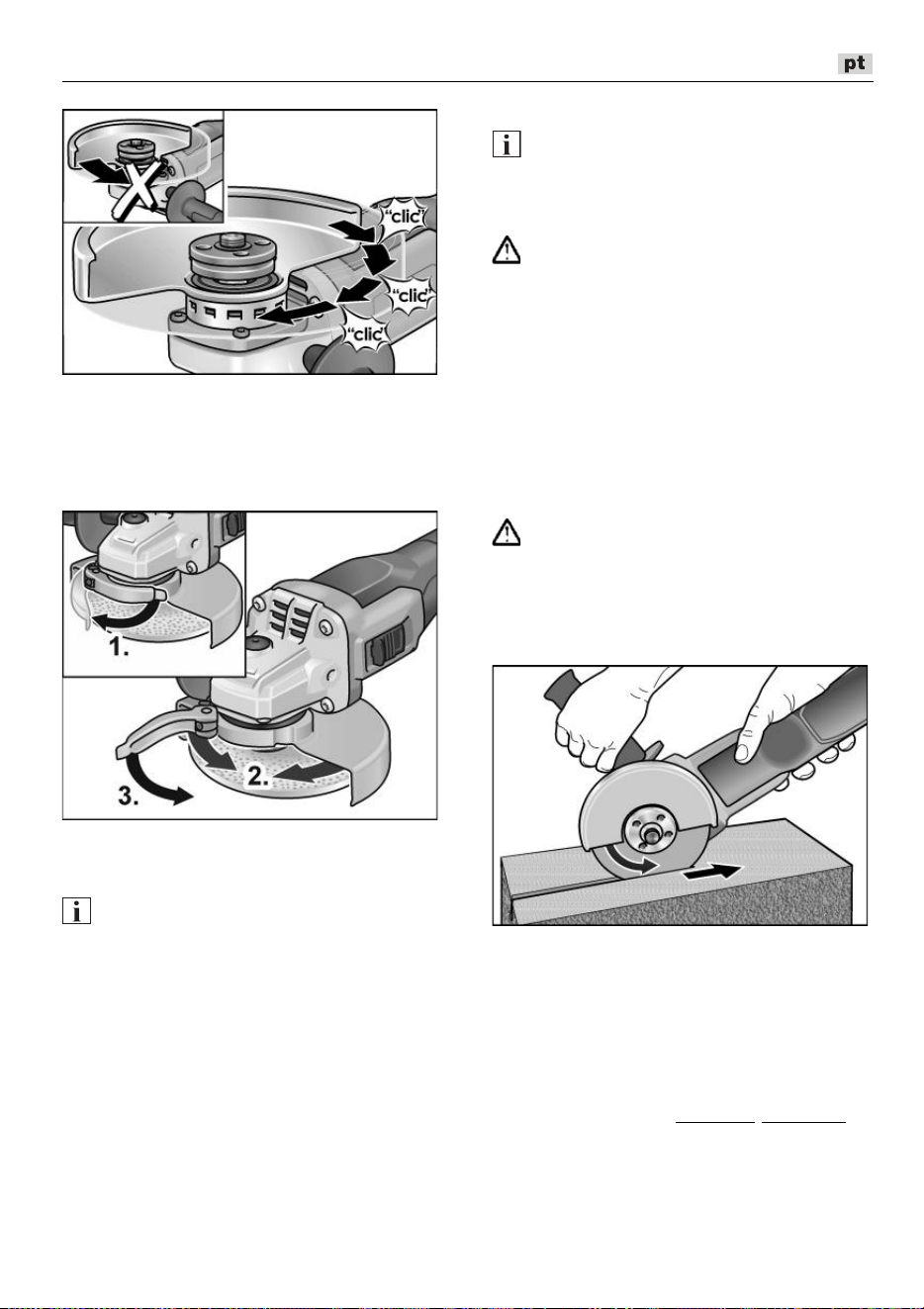 pt

"clic"

"clic"

"clic"

1.

2.

3.