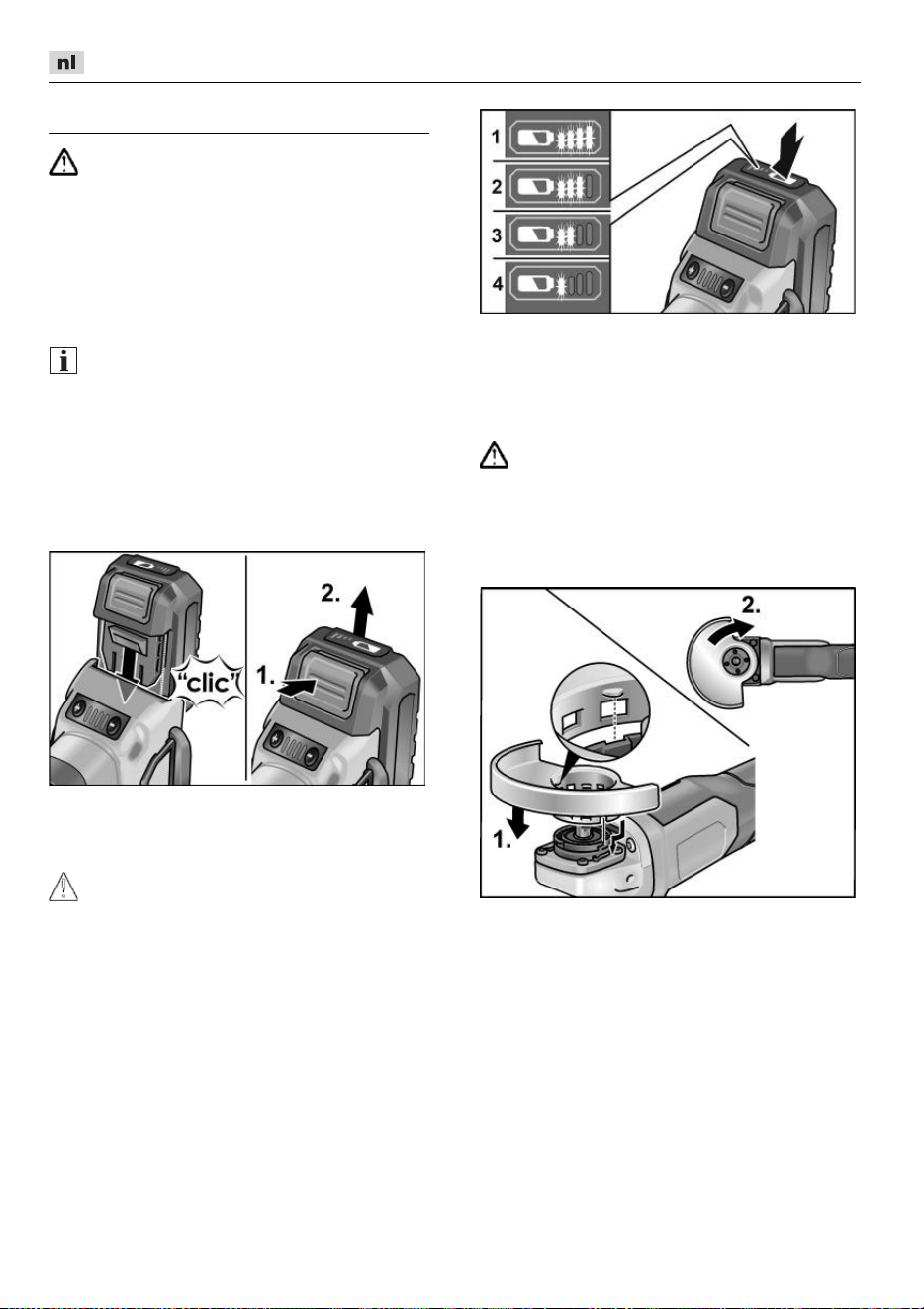 nl

1
2
3
4

"clic"
1.
2.

2.
1.