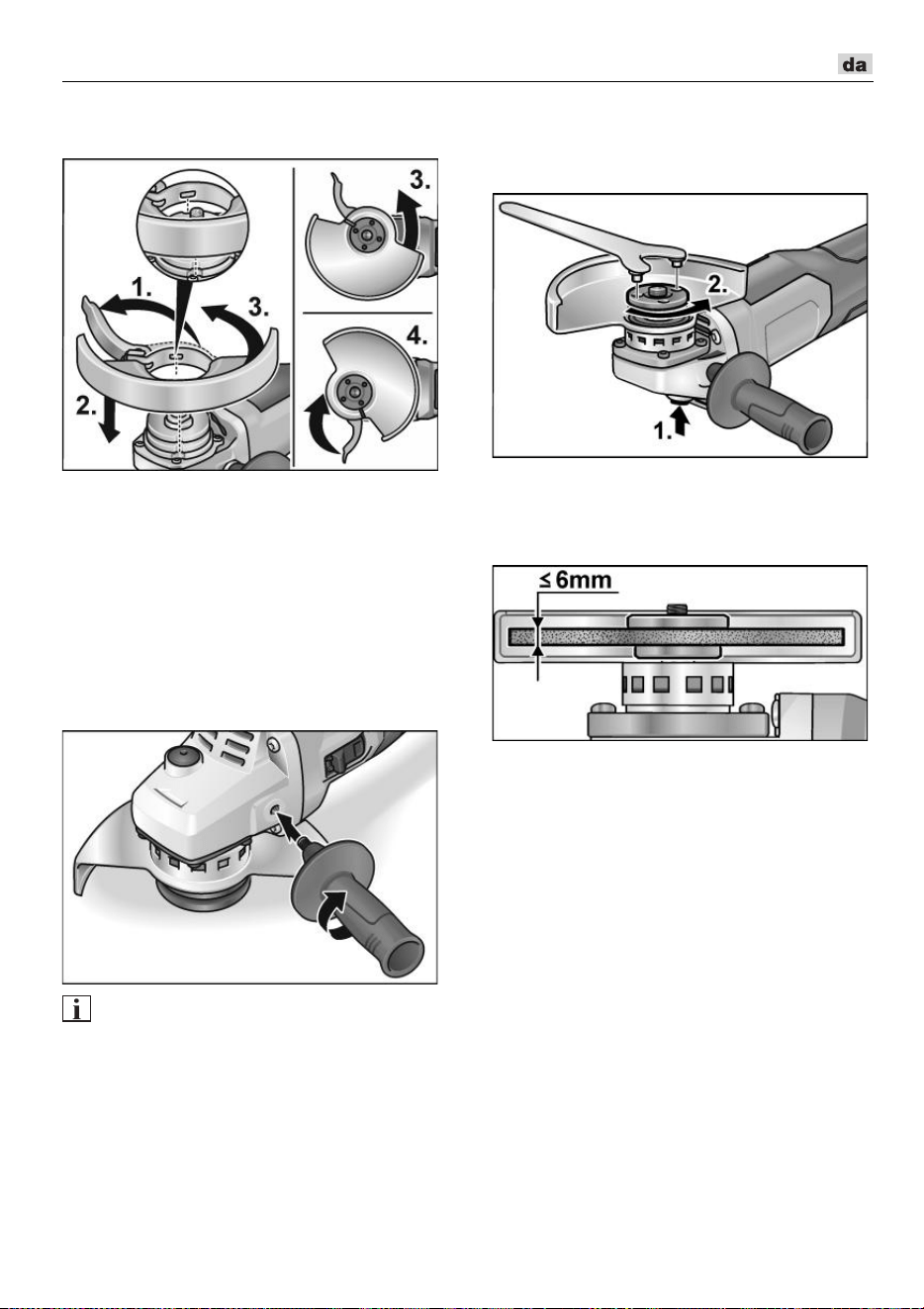 da

1.

3.

2.

3.

4.

2.

1.

≤ 6mm