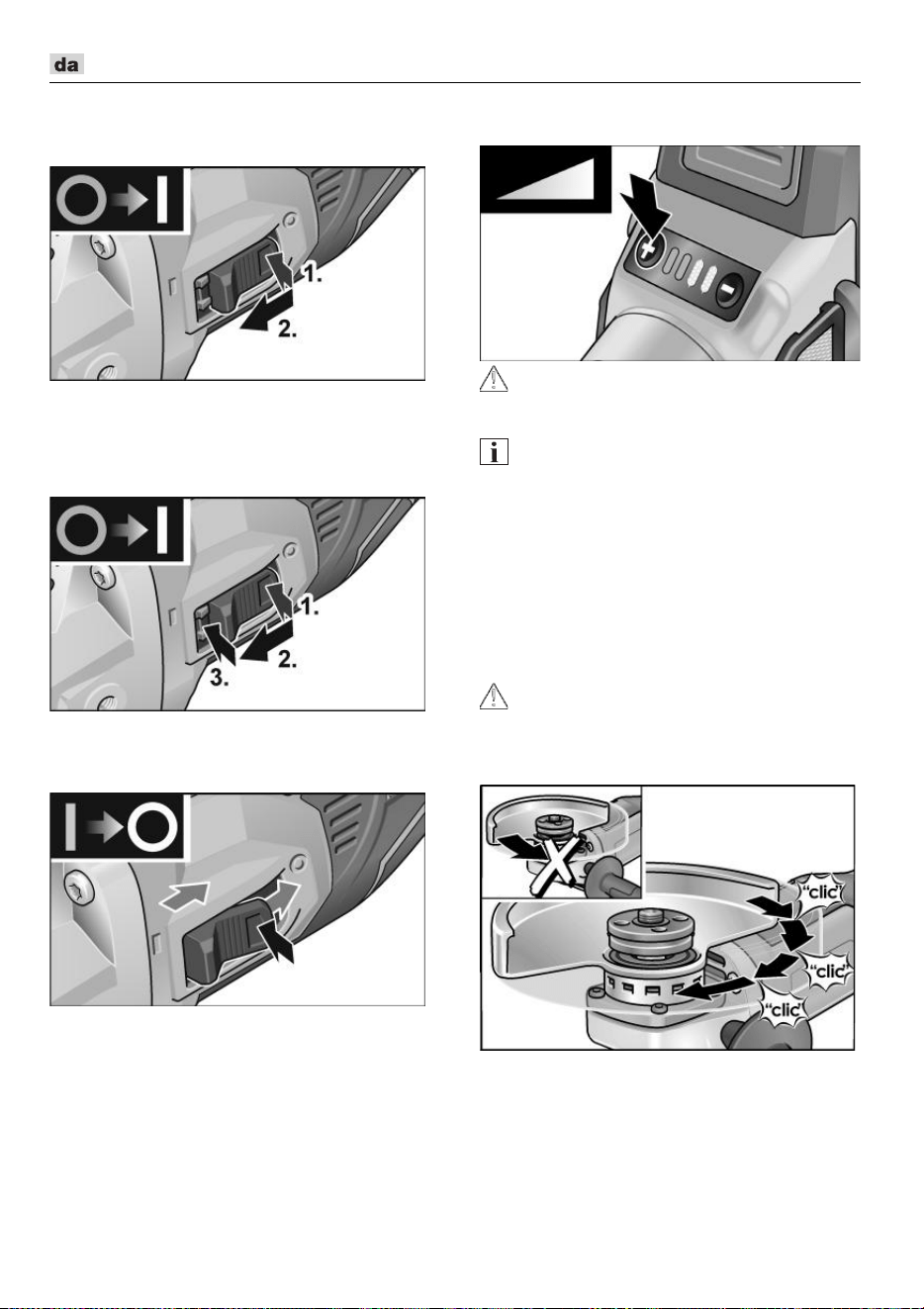 da

1.

2.

1.

2.

3.

"clic"

"clic"

"clic"