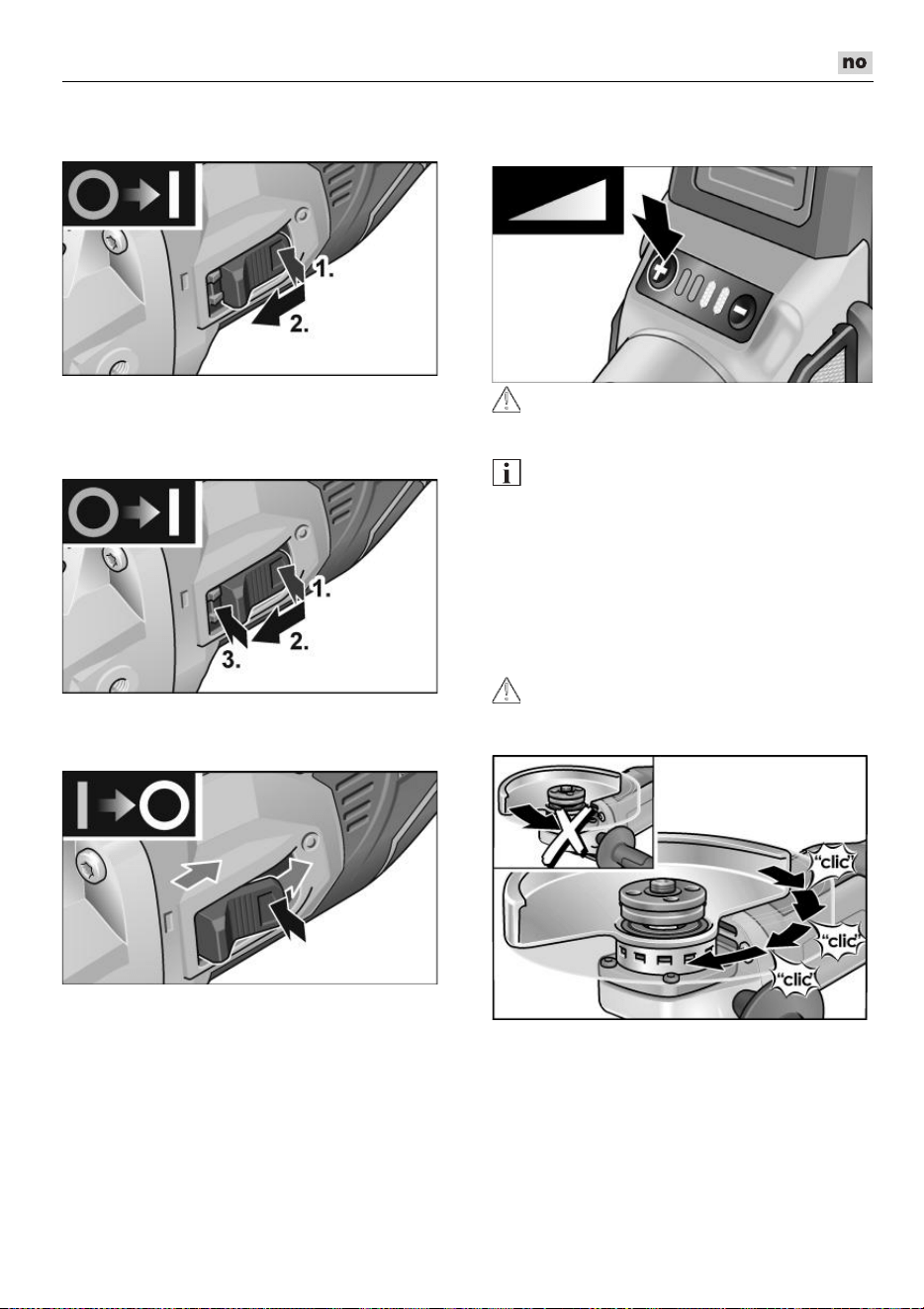 no

1.
2.

1.
2.
3.

"clic"
"clic"
"clic"