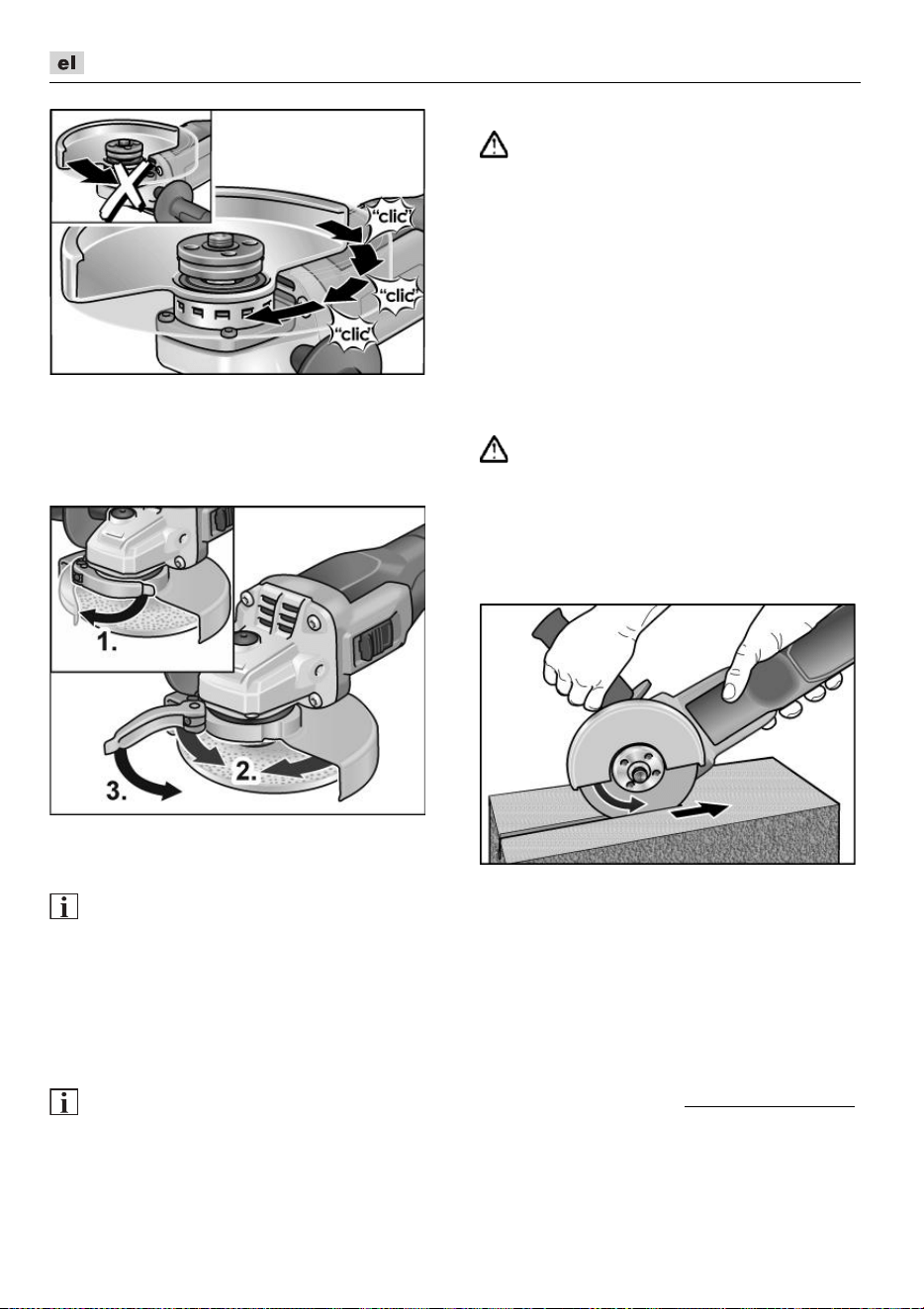 el

"clic"

"clic"

"clic"

1.

2.

3.