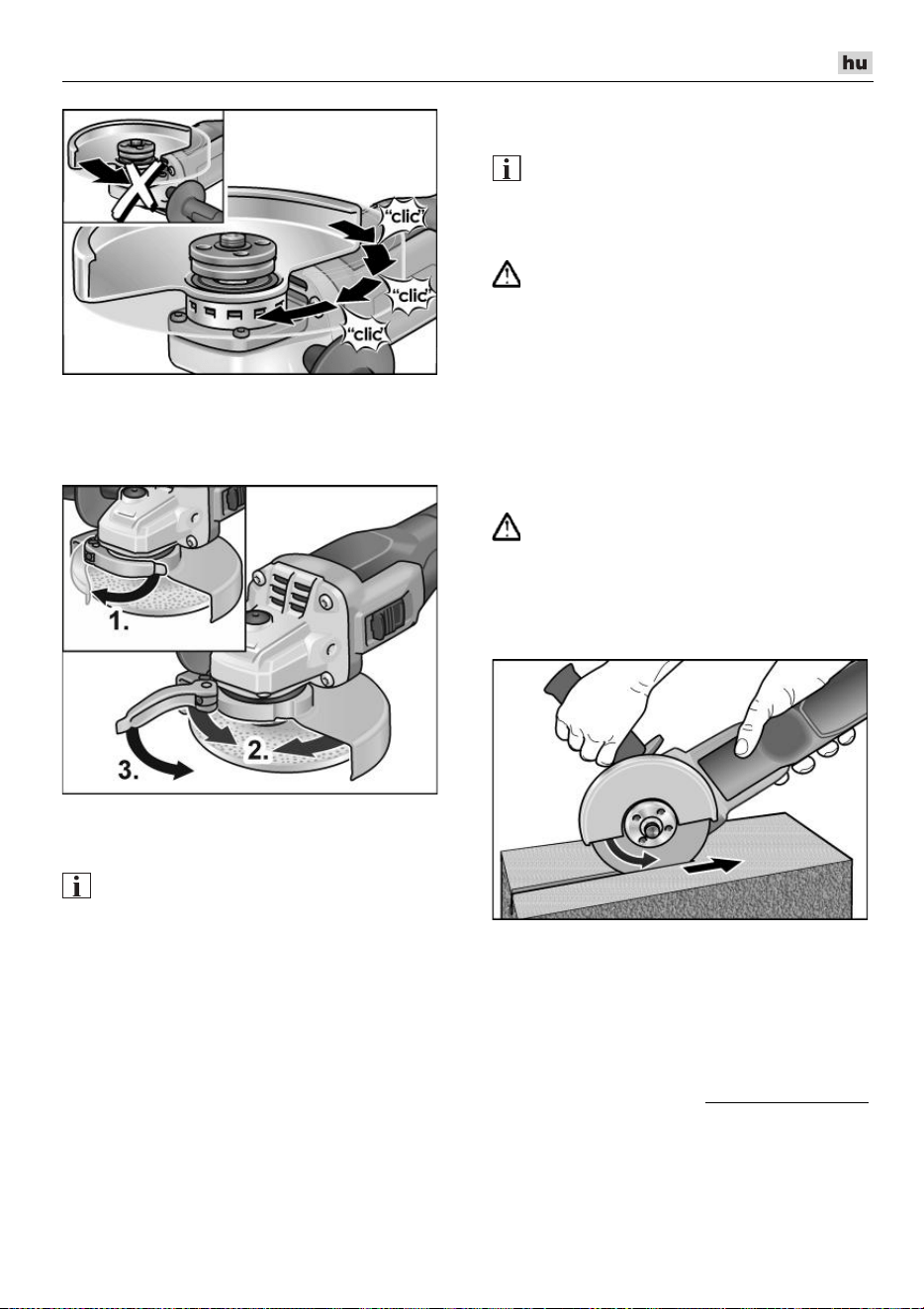 hu

"clic"

"clic"

"clic"

1.

2.

3.