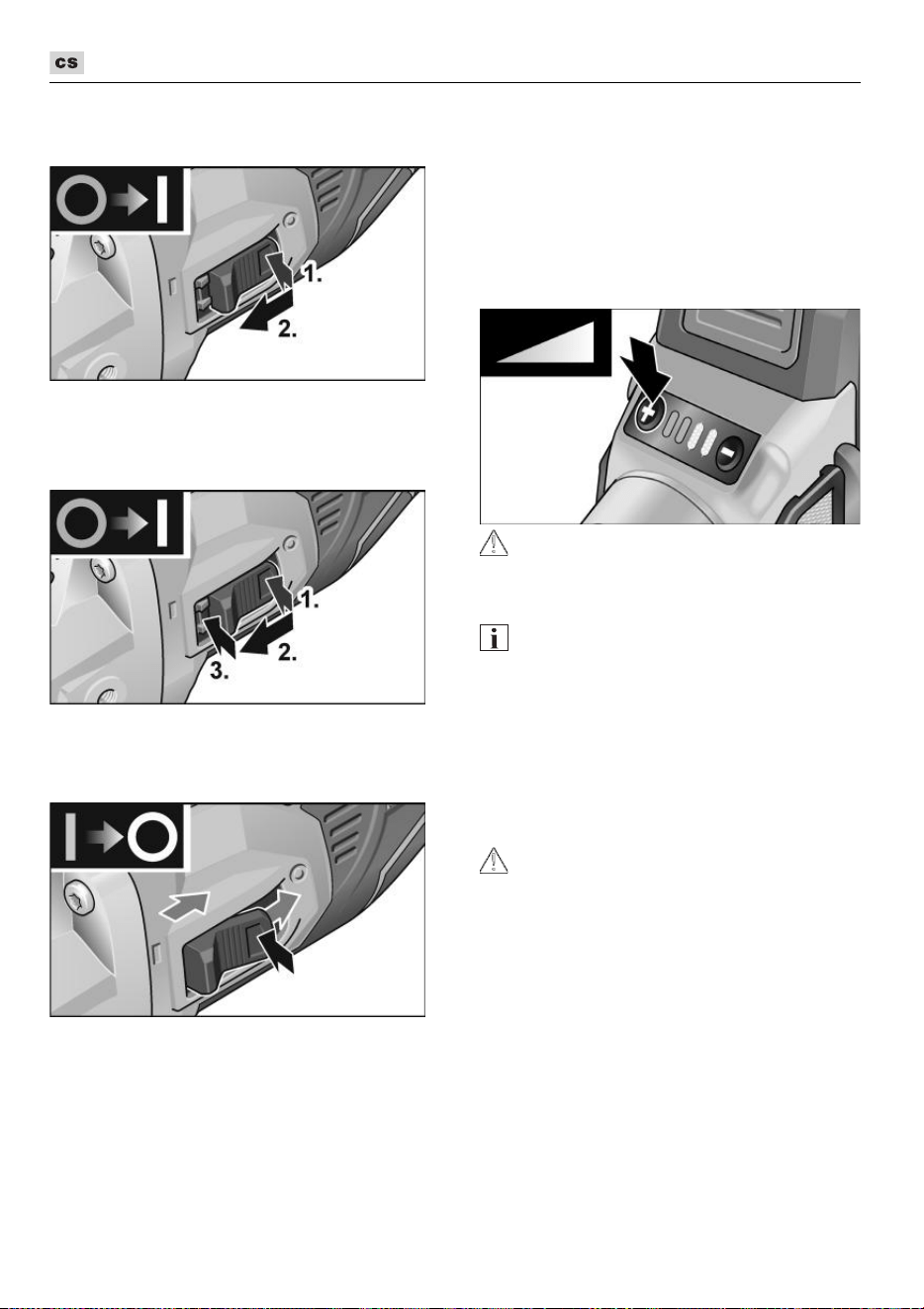 cs

1.
2.

1.
2.
3.