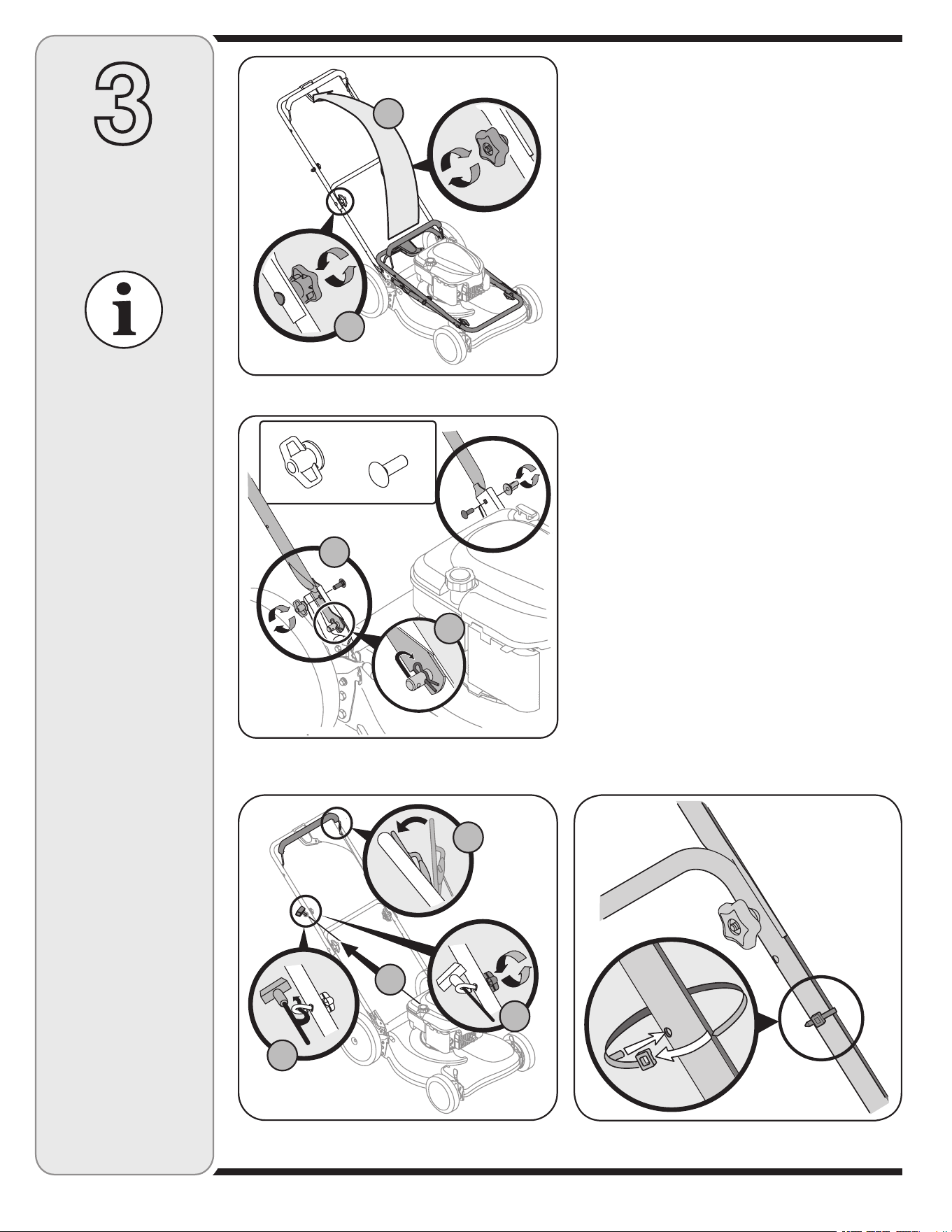 3