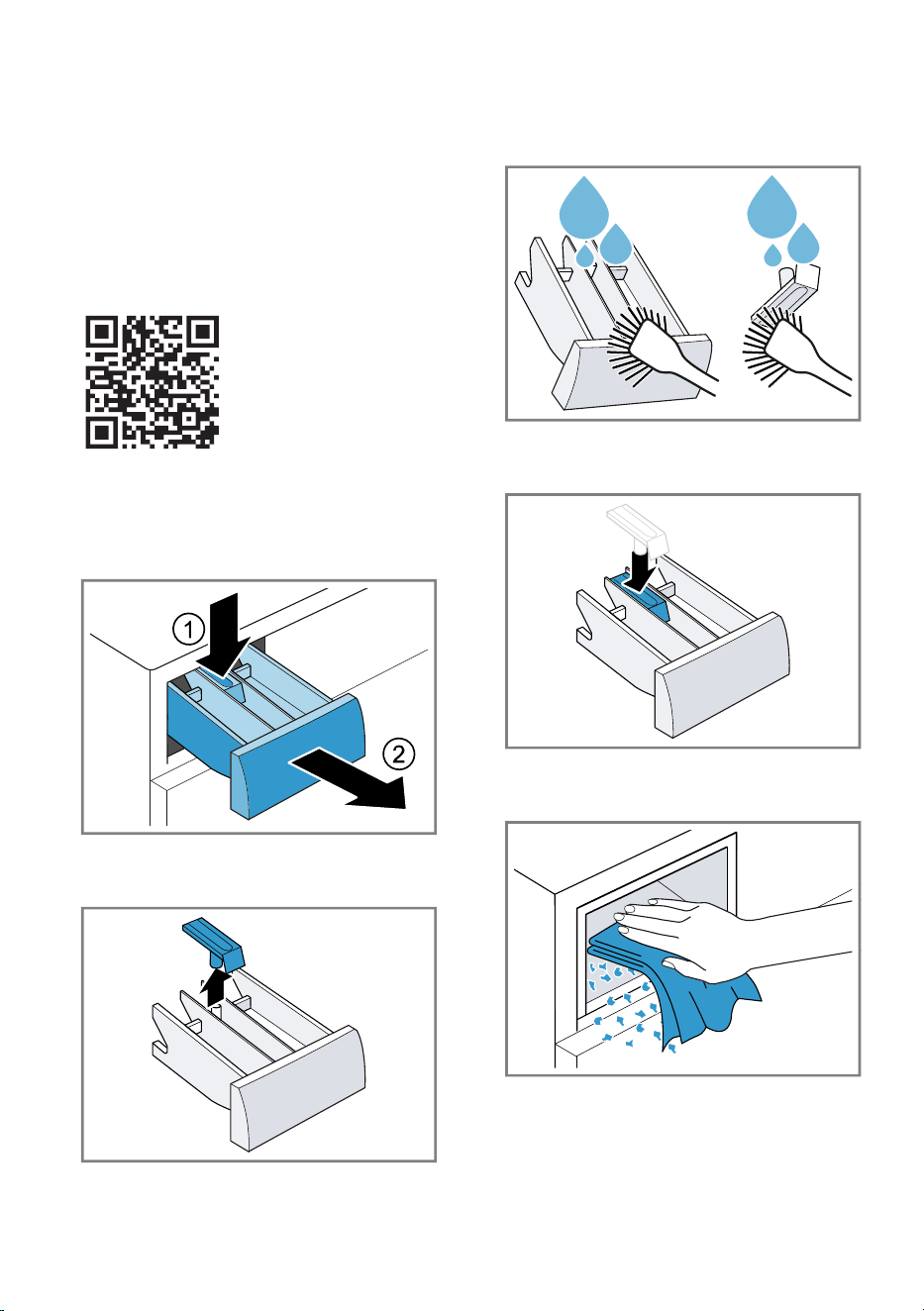 1

2