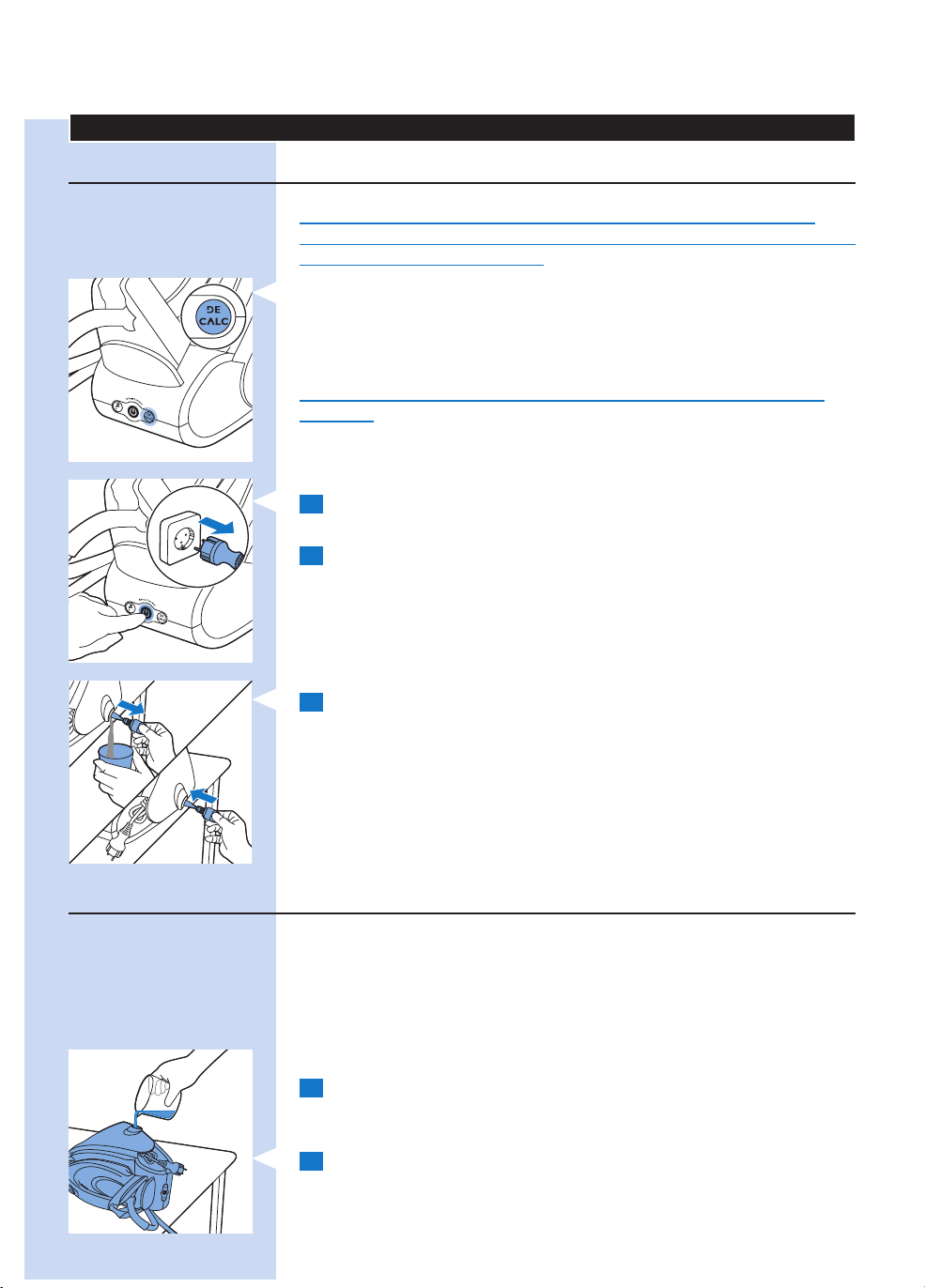 DE CALC