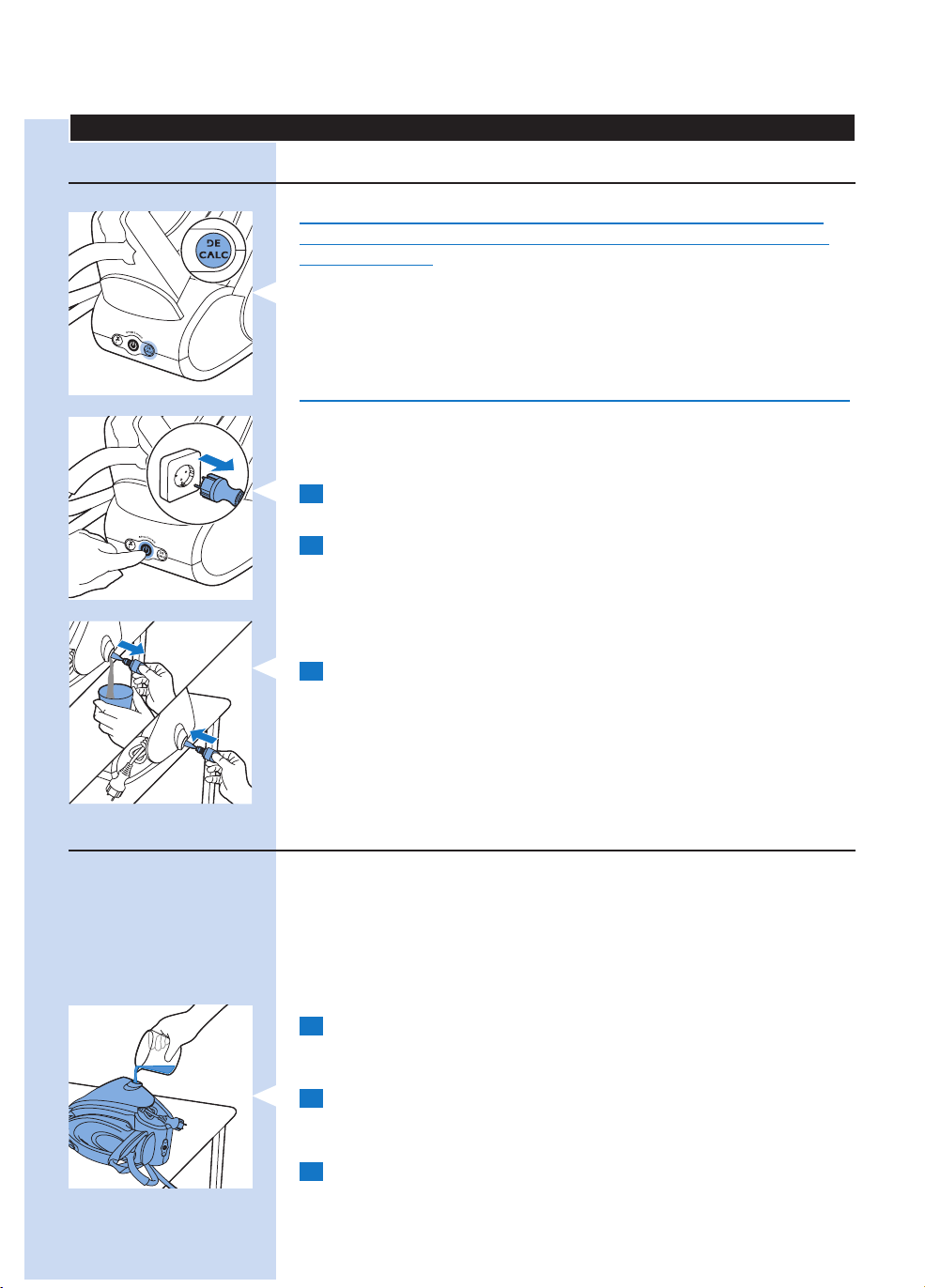 DE
CALC