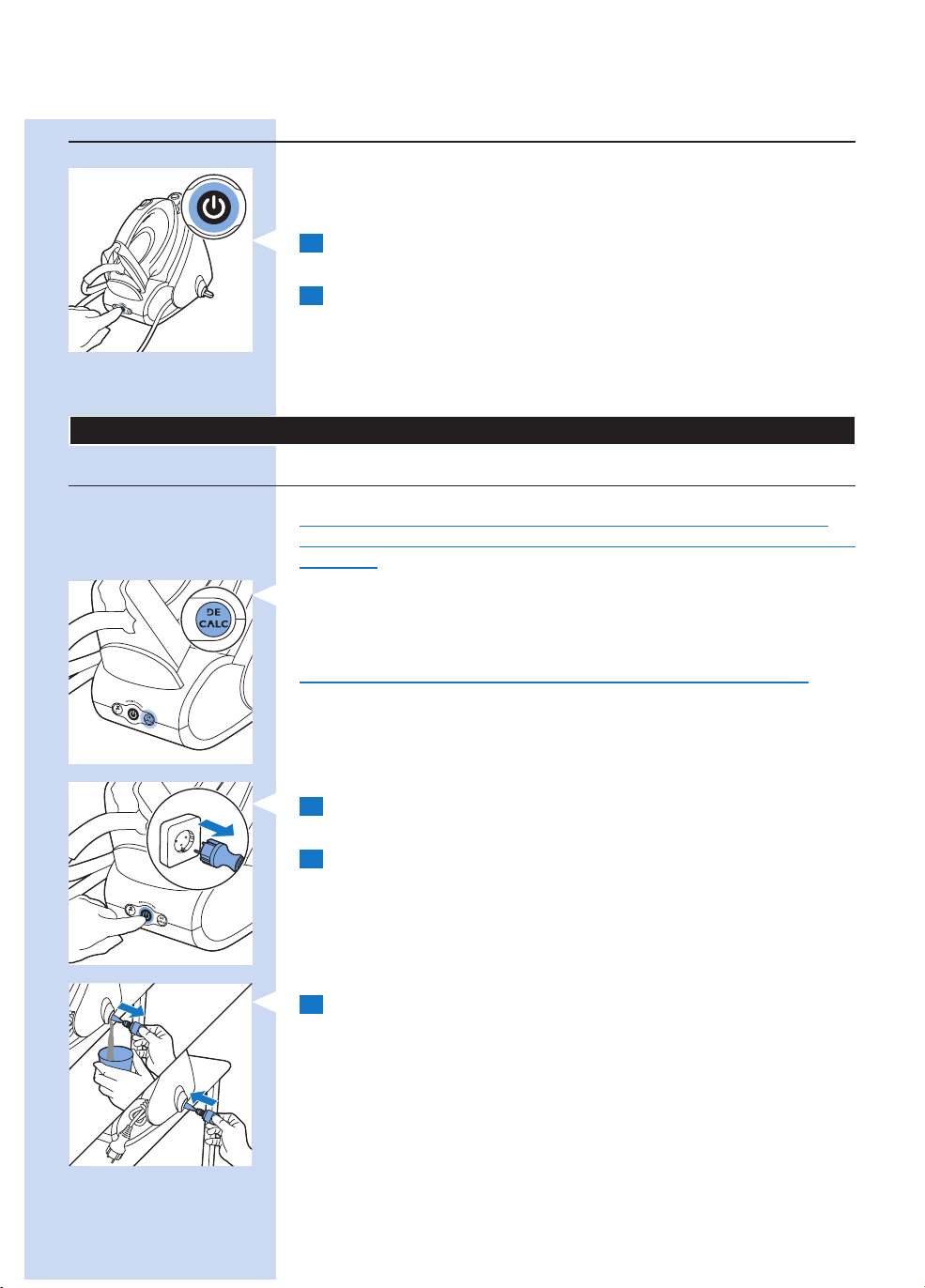 DE
CALC