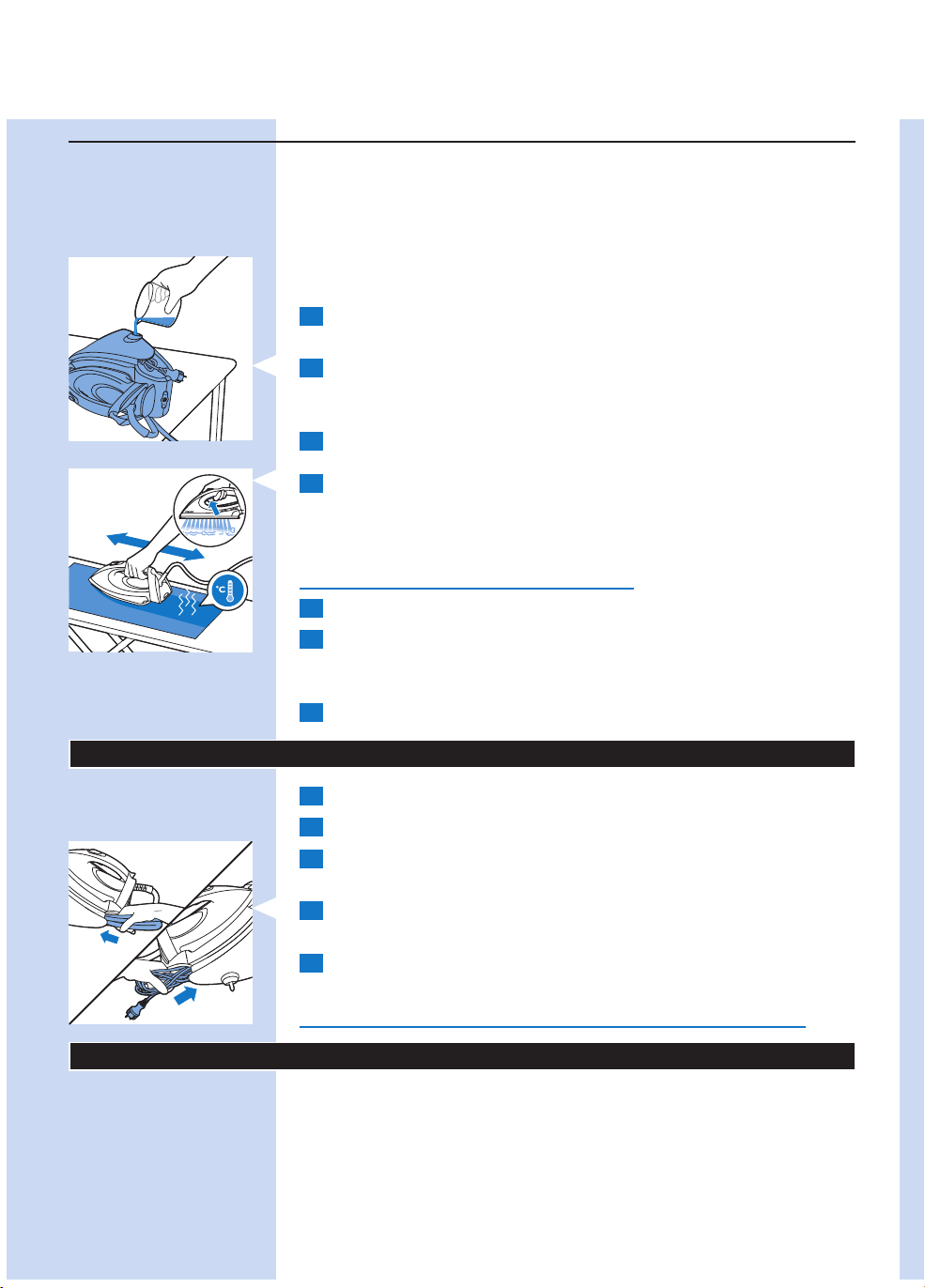 °C