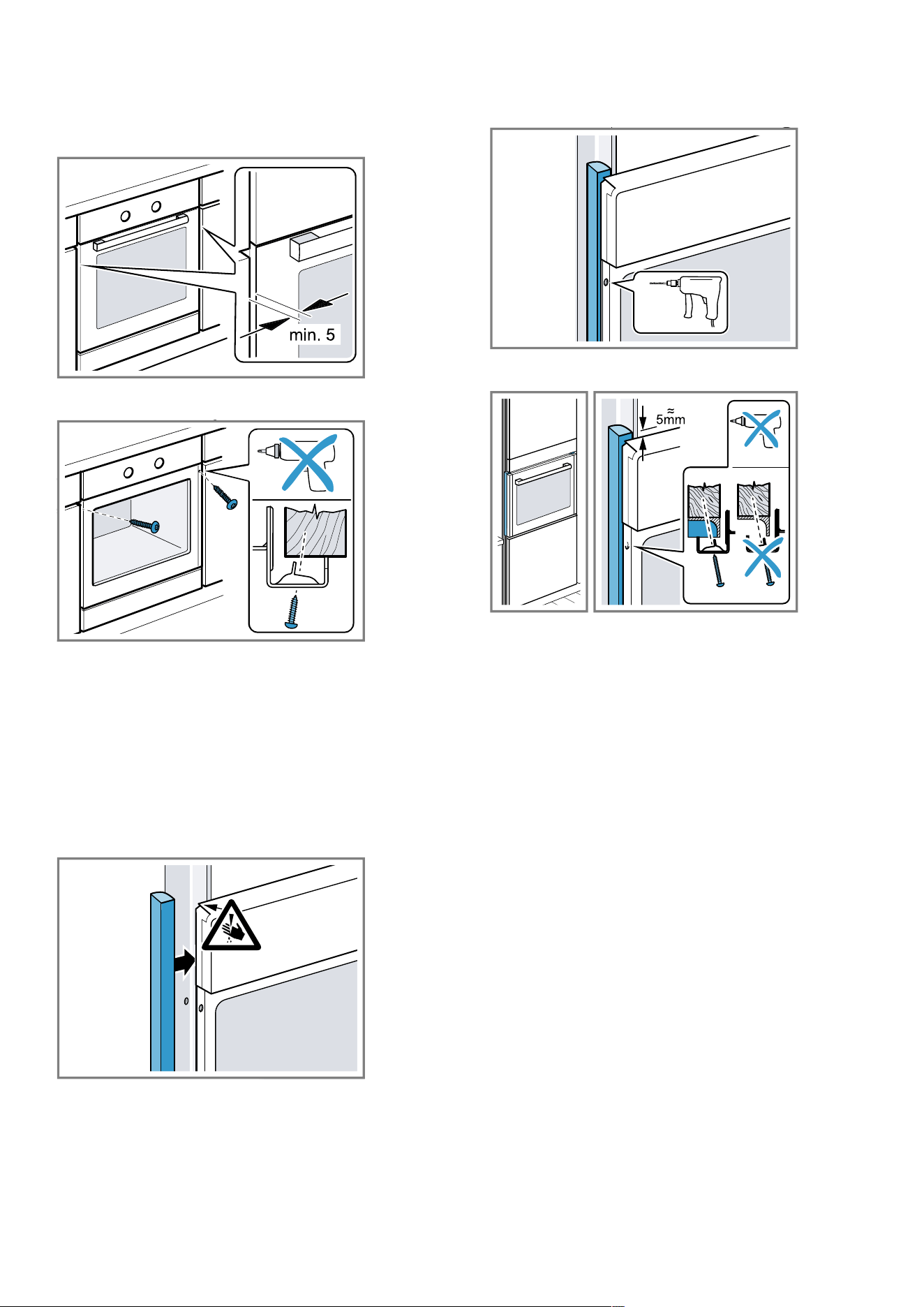 min. 5

≈
5mm