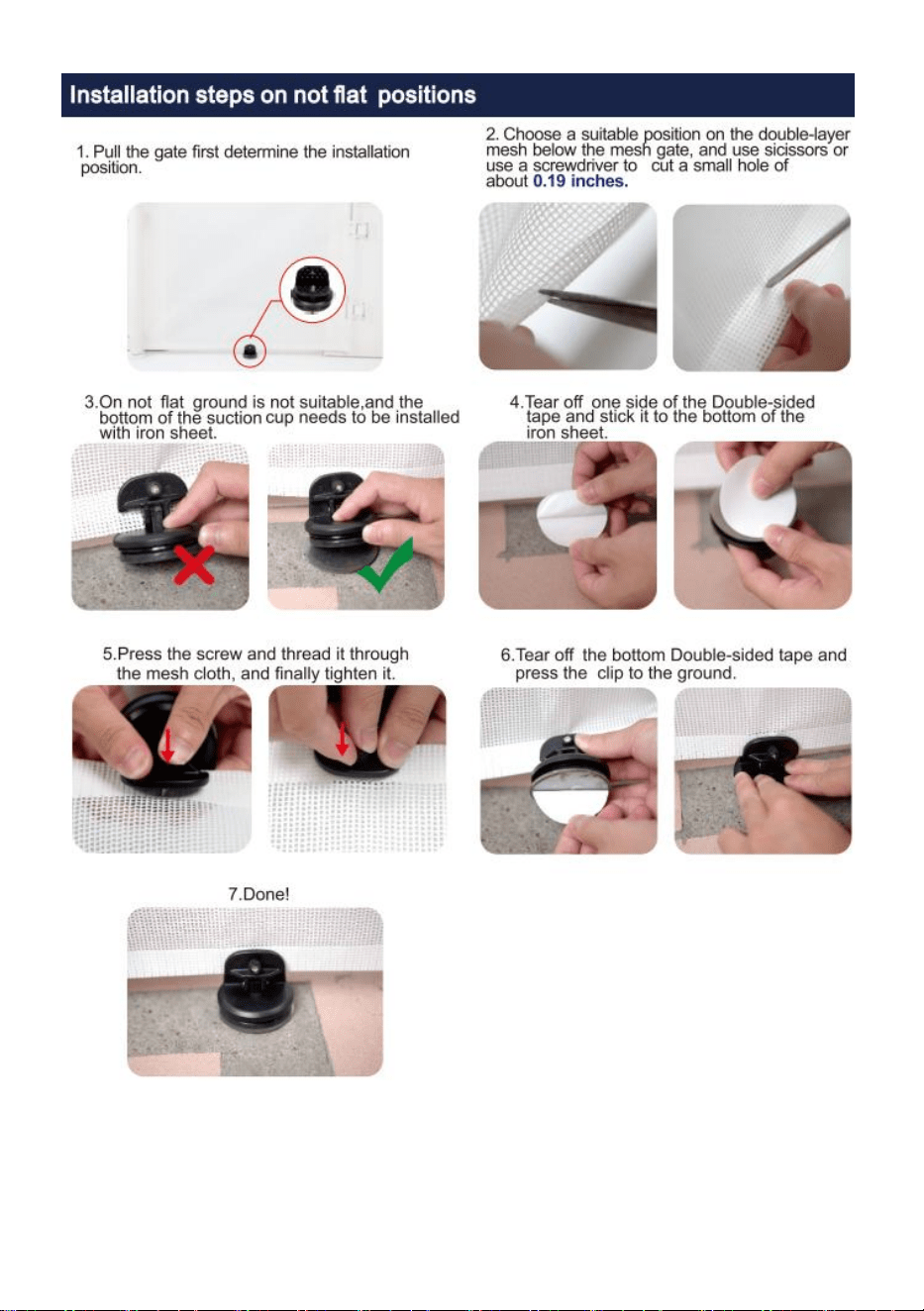 Installation steps on not flat positions

1. Pull the gate first determine the installation position.

2. Choose a suitable position on the double-layer mesh below the mesh gate, and use sicissors or use a screwdriver to cut a small hole of about 0.19 inches.

3.On not flat ground is not suitable,and the bottom of the suction cup needs to be installed with iron sheet.

4.Tear off one side of the Double-sided tape and stick it to the bottom of the iron sheet.

5.Press the screw and thread it through the mesh cloth, and finally tighten it.

6.Tear off the bottom Double-sided tape and press the clip to the ground.

7.Done!