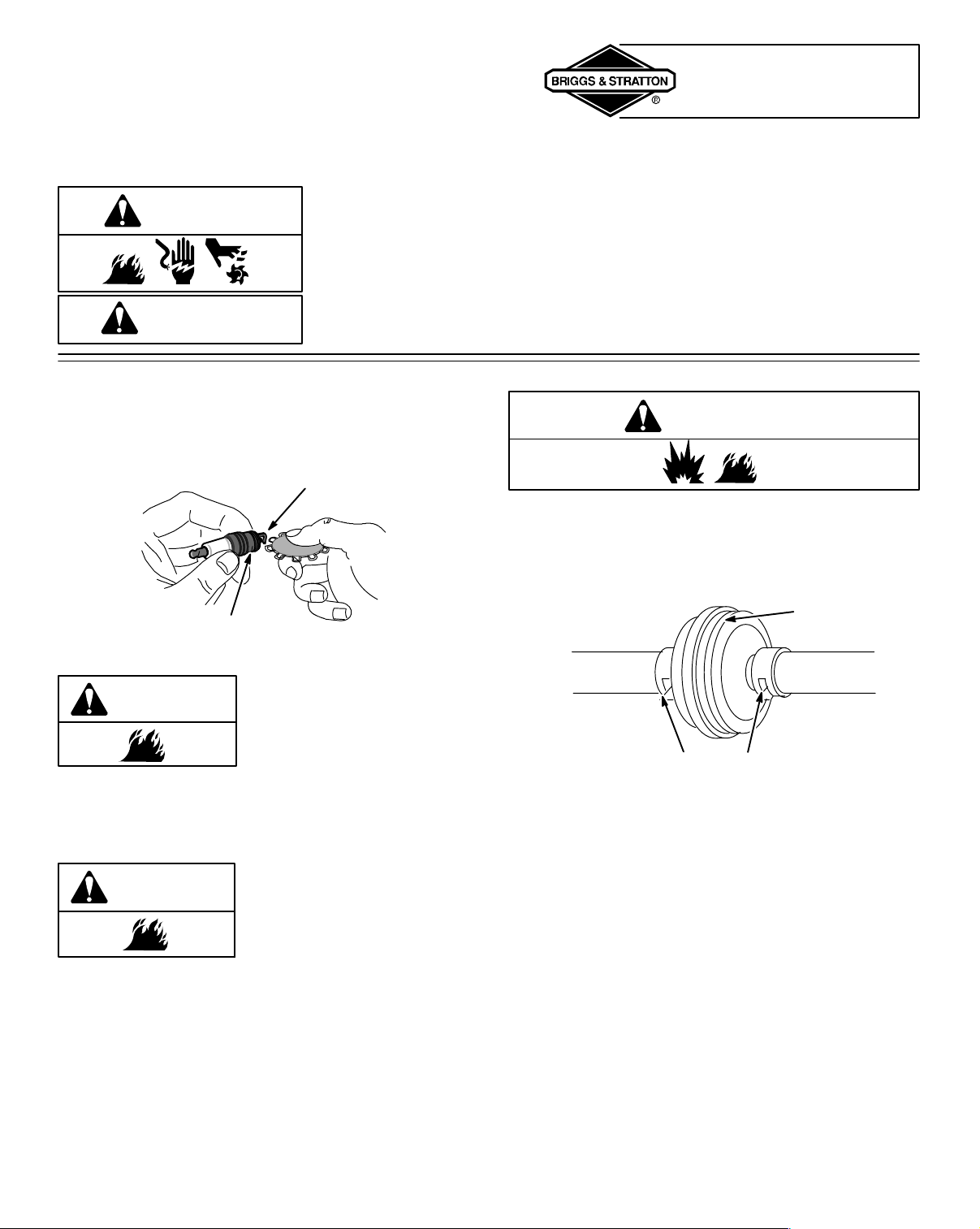 BRIGGS & STRATTON
®