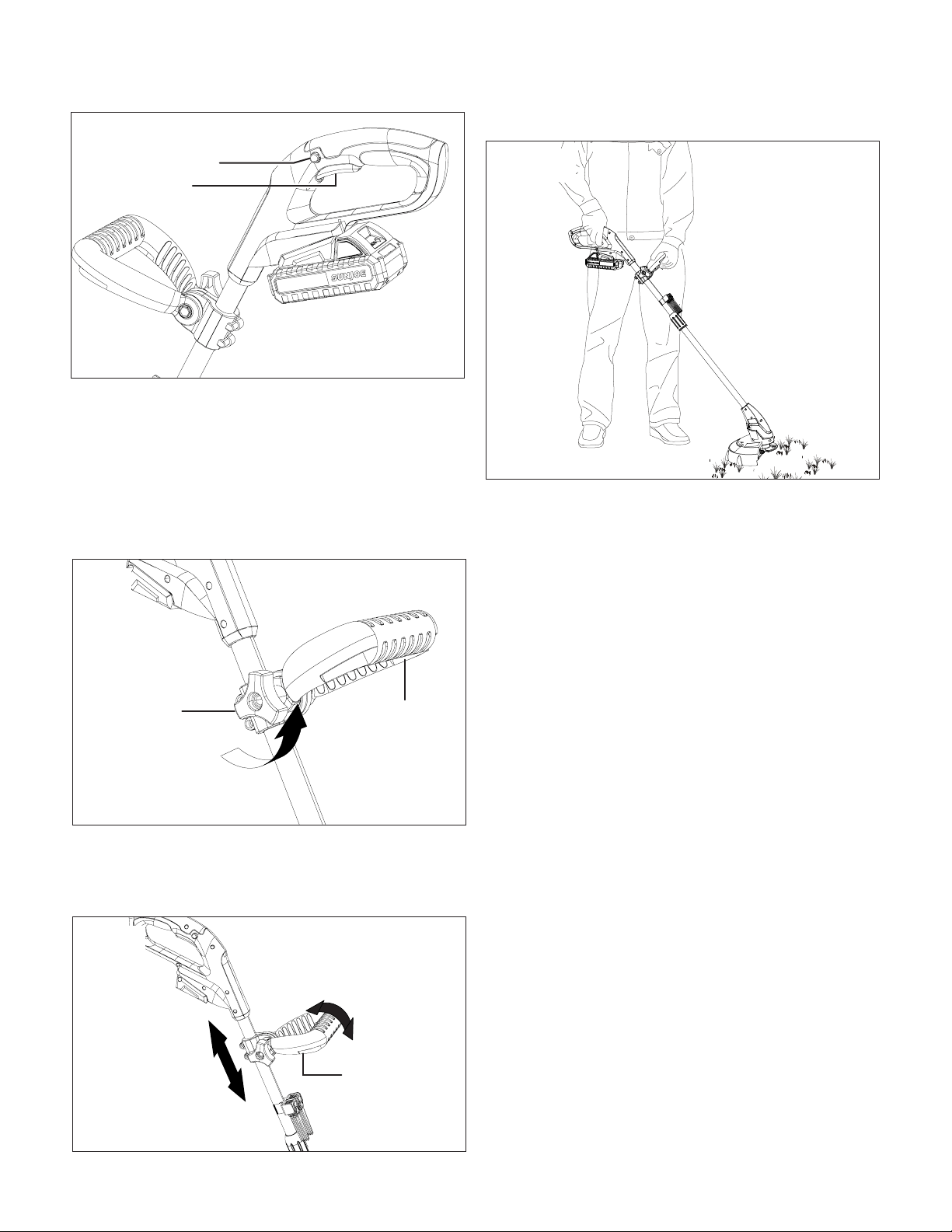 SUNJOE