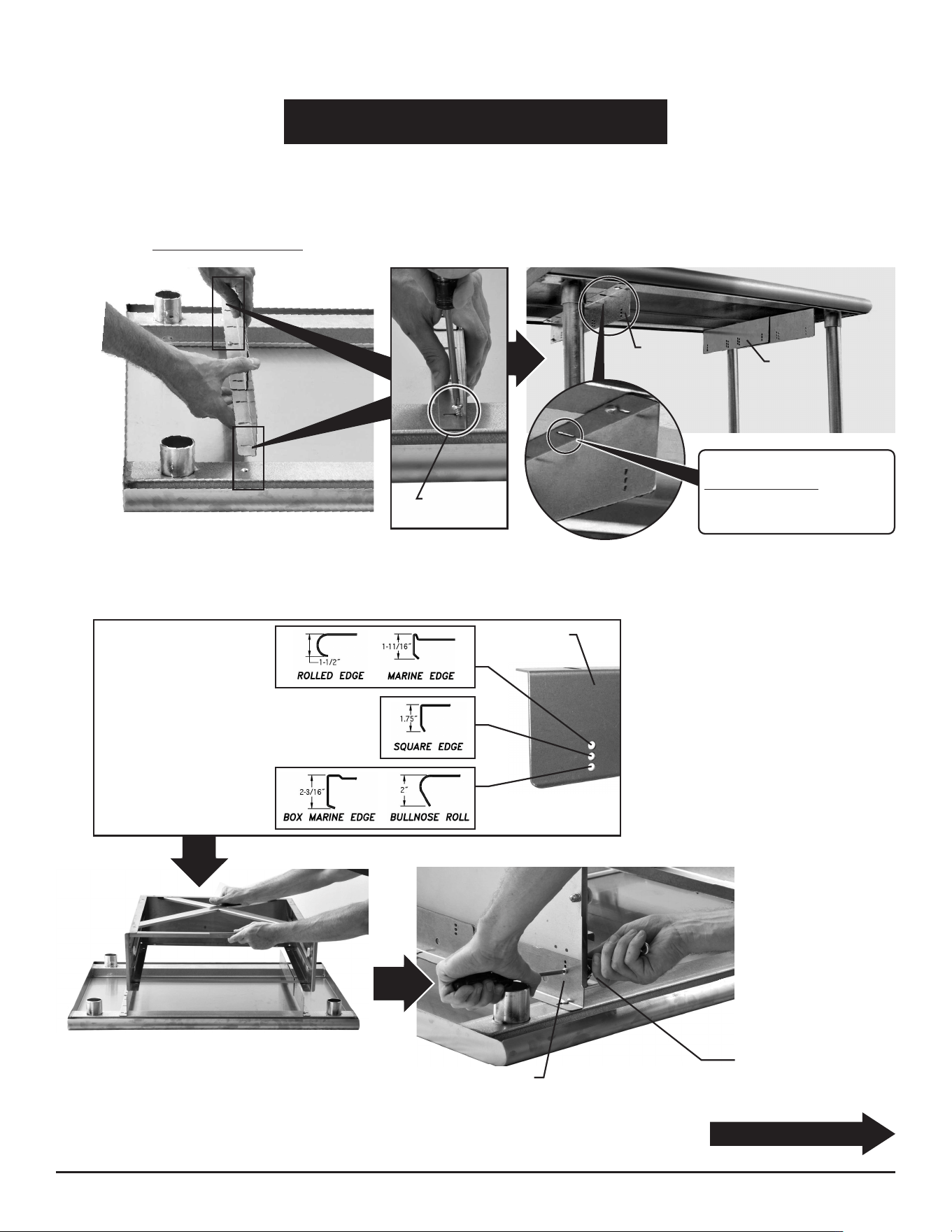 1-1/2"

ROLLED EDGE

1-11/16"

MARINE EDGE

1.75"

SQUARE EDGE

2-3/16"

BOX MARINE EDGE

2"

BULLNOSE ROLL