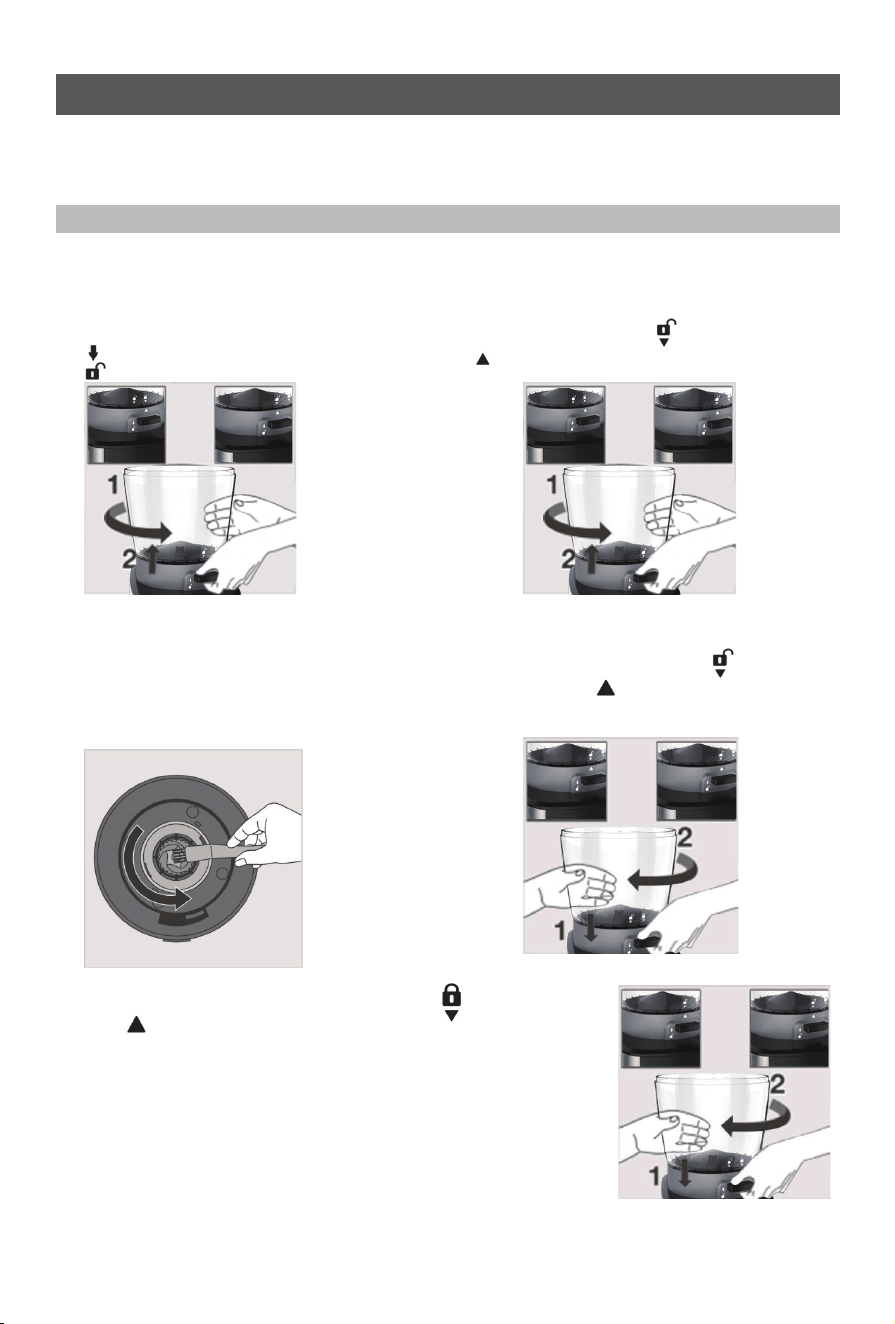 1

2

1

2

2

1

2

1