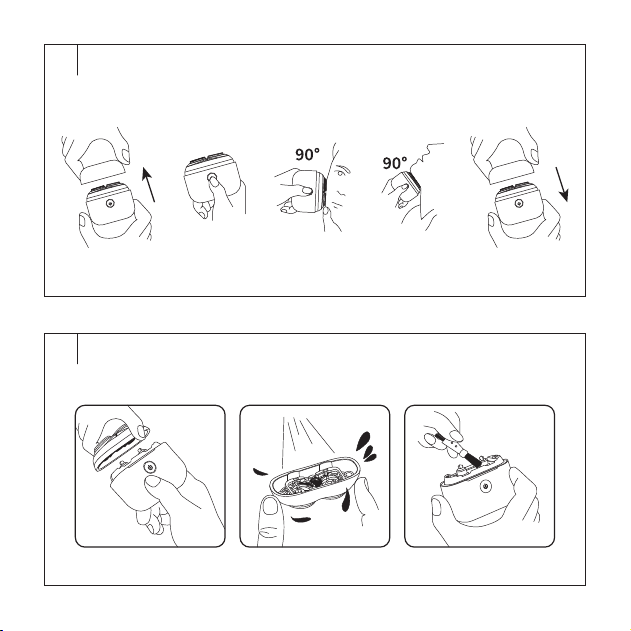 90°

90°