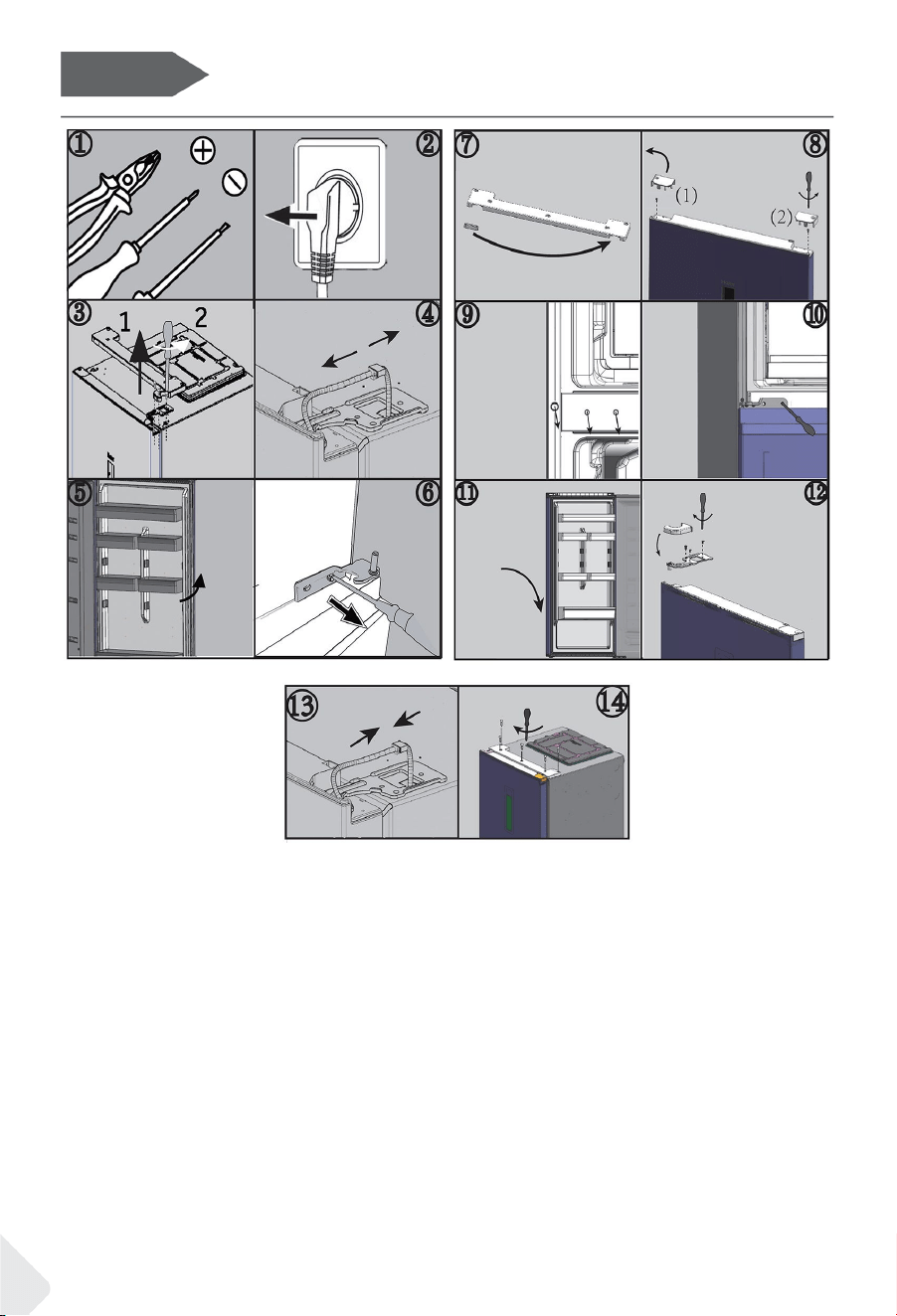 ①

②

③ 1 2

④

⑤

⑥

⑦

⑧ (1) (2)

⑨

⑩

⑪

⑫

⑬

⑭