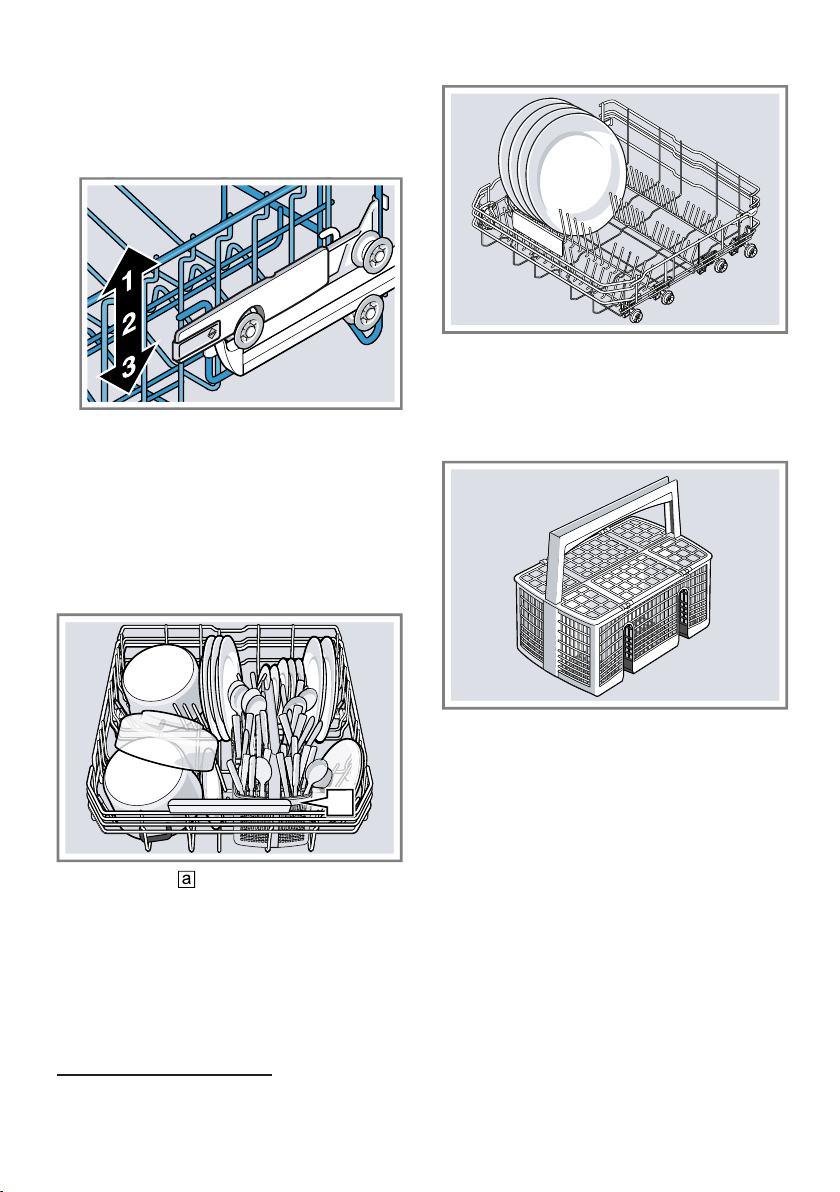 1
2
3

a