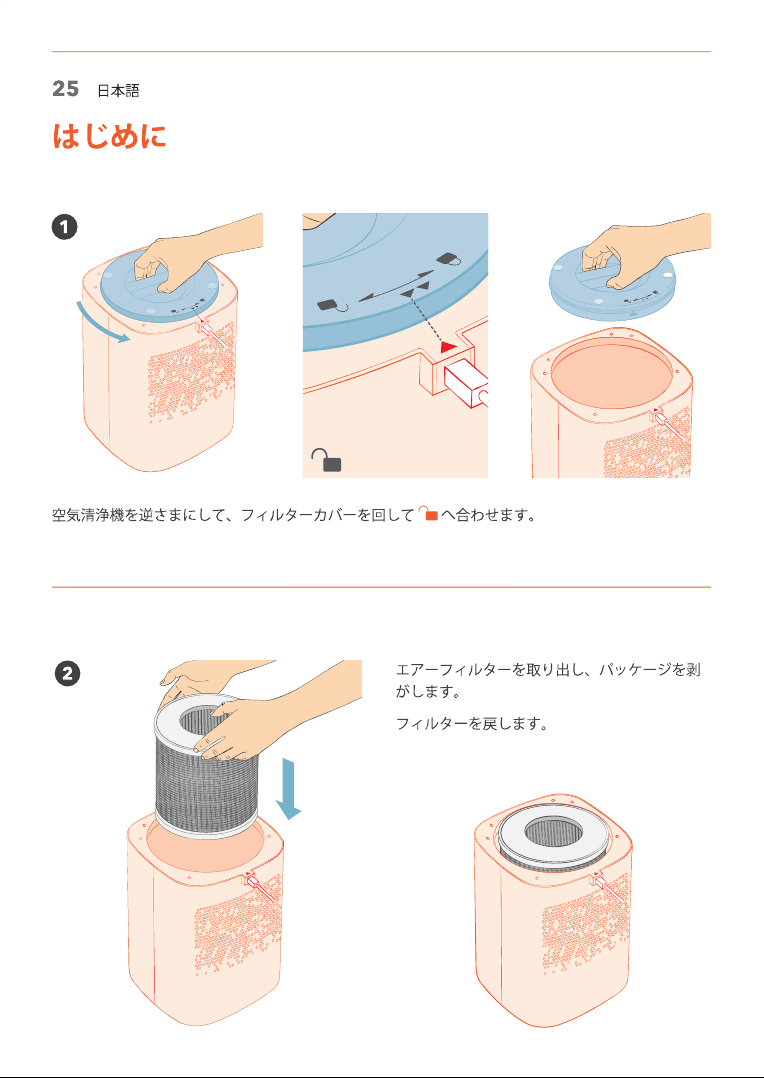 25 日本語

はじめに

1

空気清浄機を逆さまにして、フィルターカバーを回して へ合わせます。

2

エアーフィルターを取り出し、パッケージを剥がします。

フィルターを戻します。