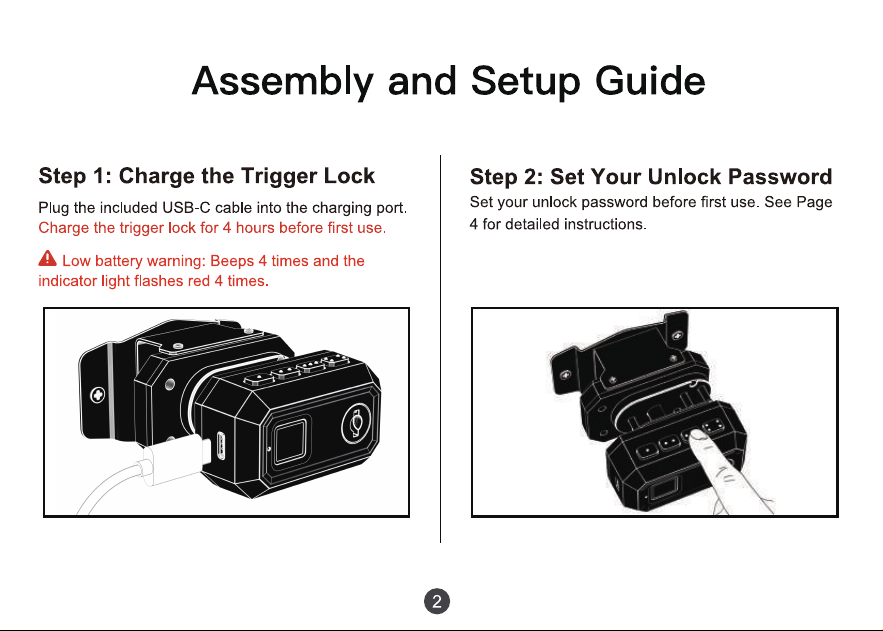 Assembly and Setup Guide

Step 1: Charge the Trigger Lock

Plug the included USB-C cable into the charging port. Charge the trigger lock for 4 hours before first use.

Low battery warning: Beeps 4 times and the indicator light flashes red 4 times.

Step 2: Set Your Unlock Password

Set your unlock password before first use. See Page 4 for detailed instructions.

2