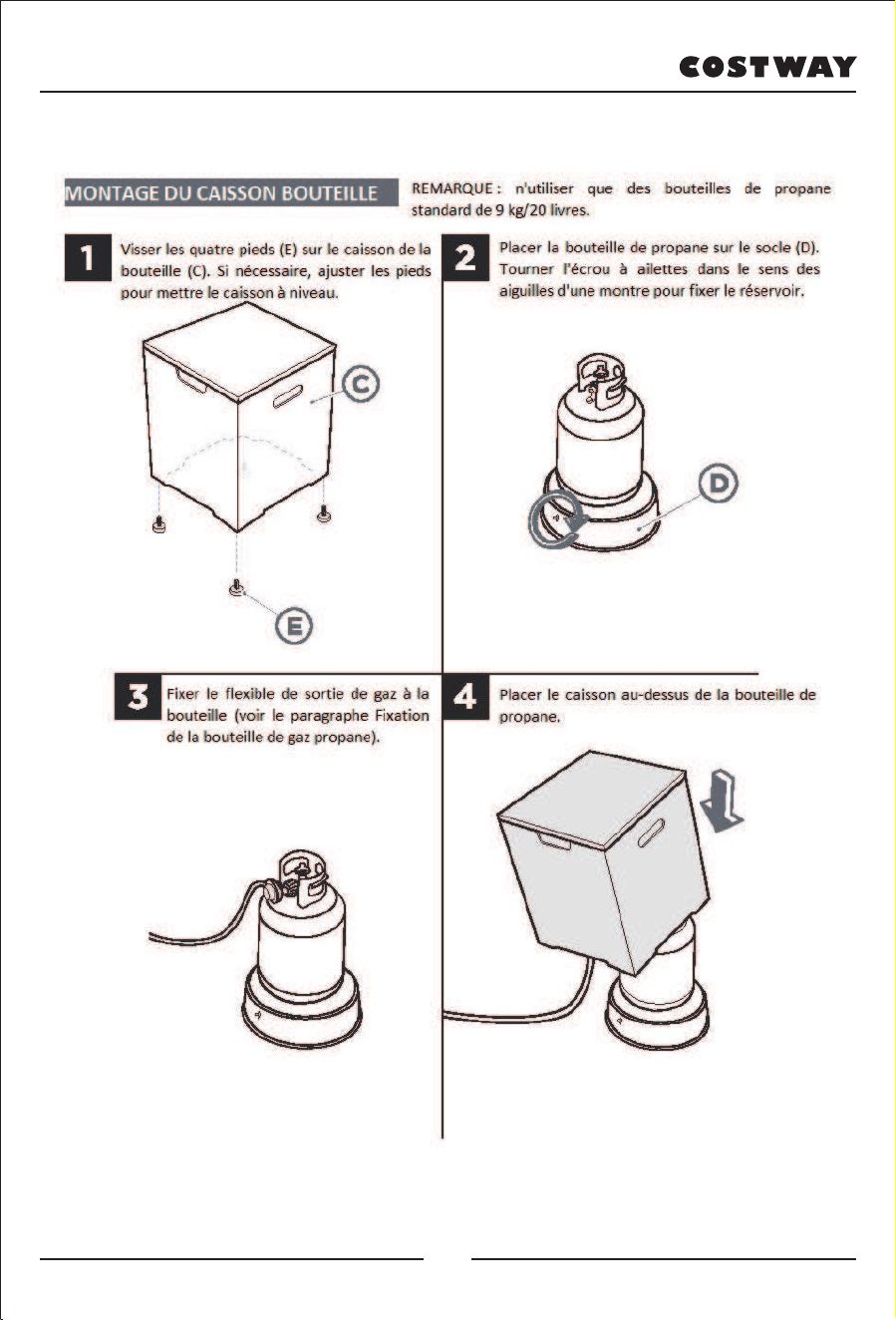 COSTWAY

MONTAGE DU CAISSON BOUTEILLE

REMARQUE : n'utiliser que des bouteilles de propane standard de 9 kg/20 livres.

1 Visser les quatre pieds (E) sur le caisson de la bouteille (C). Si nécessaire, ajuster les pieds pour mettre le caisson à niveau.

C

E

2 Placer la bouteille de propane sur le socle (D). Tourner l'écrou à ailettes dans le sens des aiguilles d'une montre pour fixer le réservoir.

D

3 Fixer le flexible de sortie de gaz à la bouteille (voir le paragraphe Fixation de la bouteille de gaz propane).

4 Placer le caisson au-dessus de la bouteille de propane.