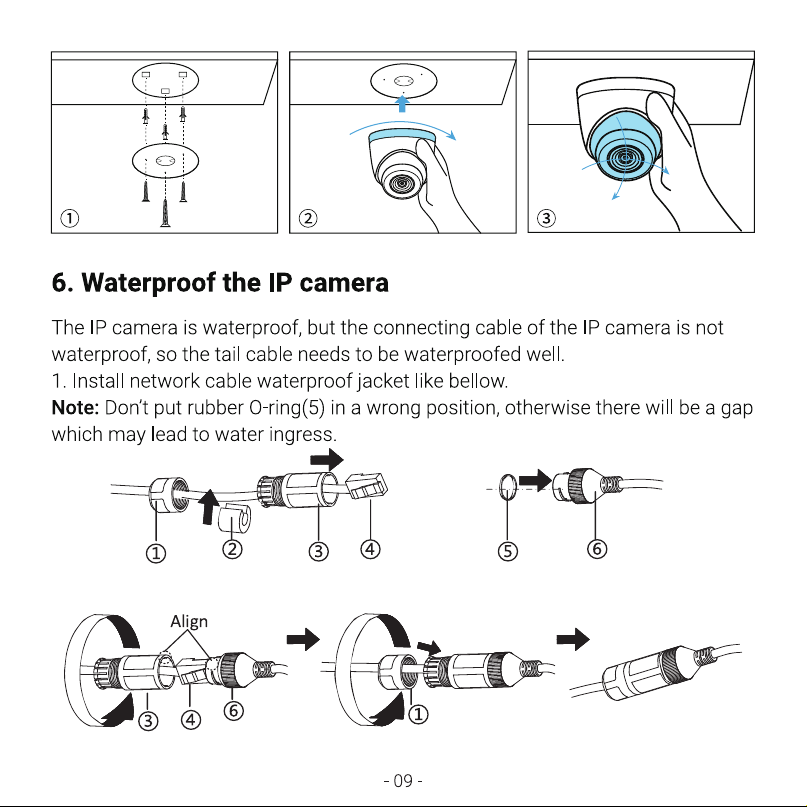 ①

②

③

6. Waterproof the IP camera

The IP camera is waterproof, but the connecting cable of the IP camera is not waterproof, so the tail cable needs to be waterproofed well.
1. Install network cable waterproof jacket like bellow.
Note: Don't put rubber O-ring(5) in a wrong position, otherwise there will be a gap which may lead to water ingress.

①
②
③
④
⑤
⑥

Align
③
④
⑥
①

- 09 -