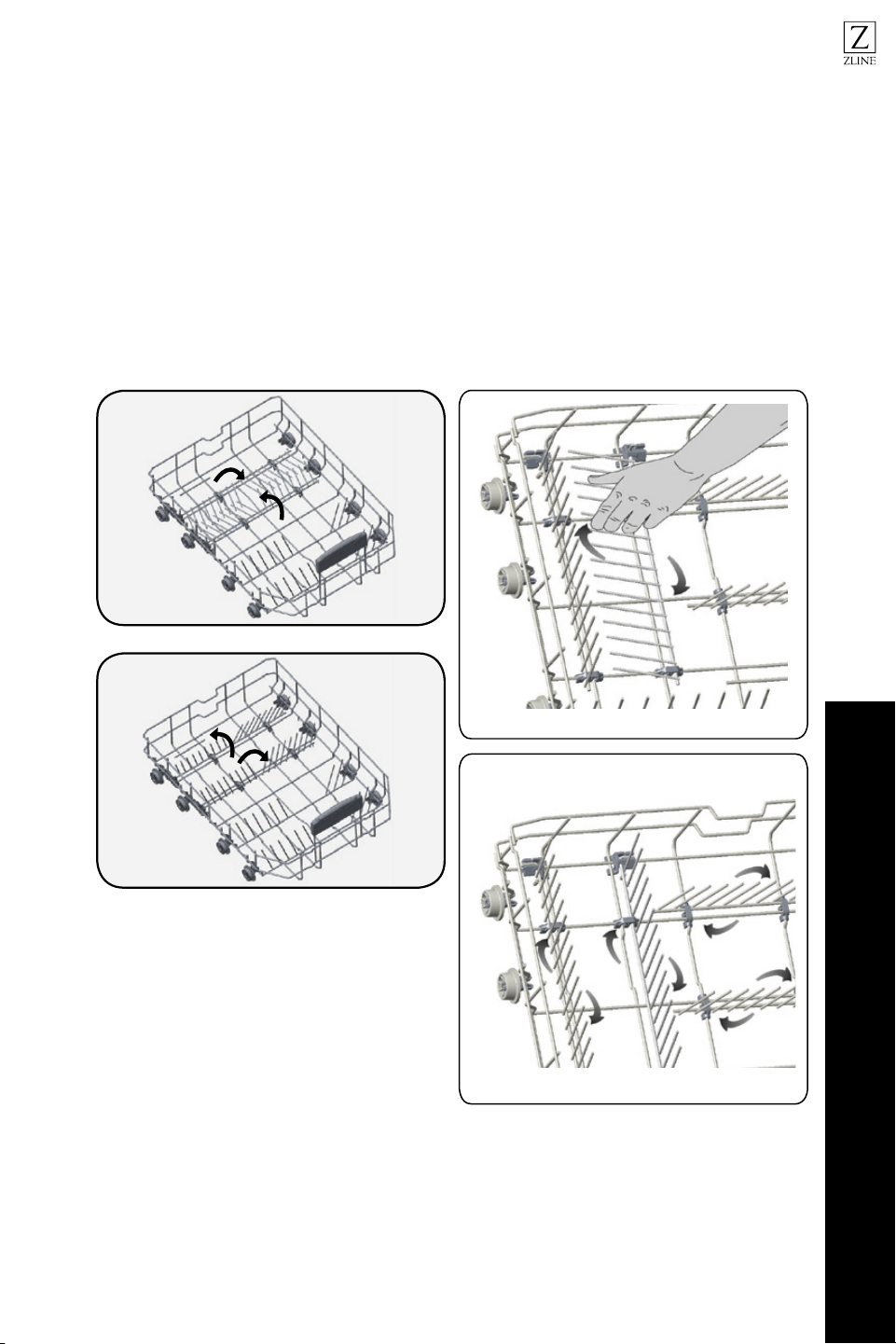 Z
ZLINE