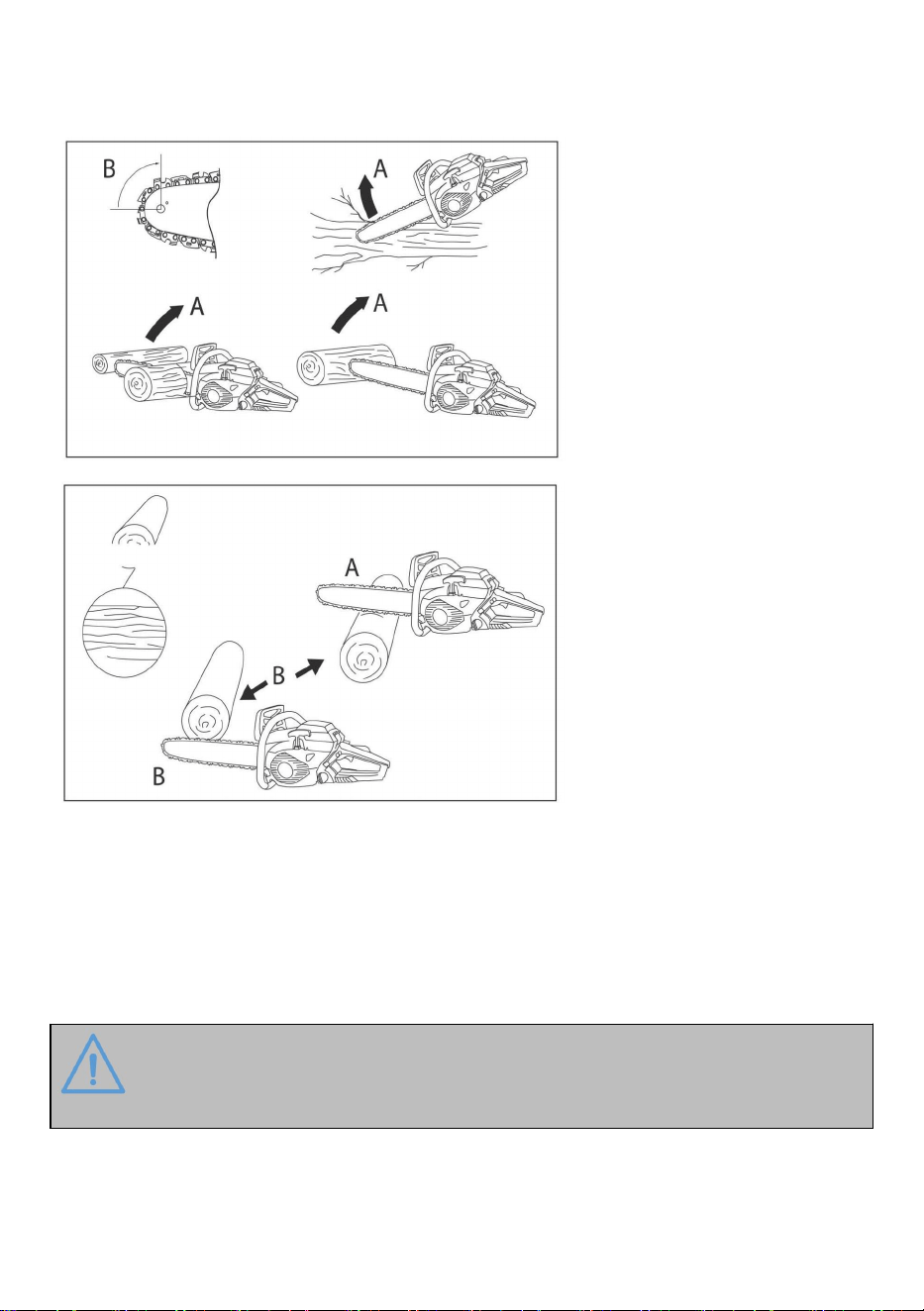 B

A

A

A

A

B

B