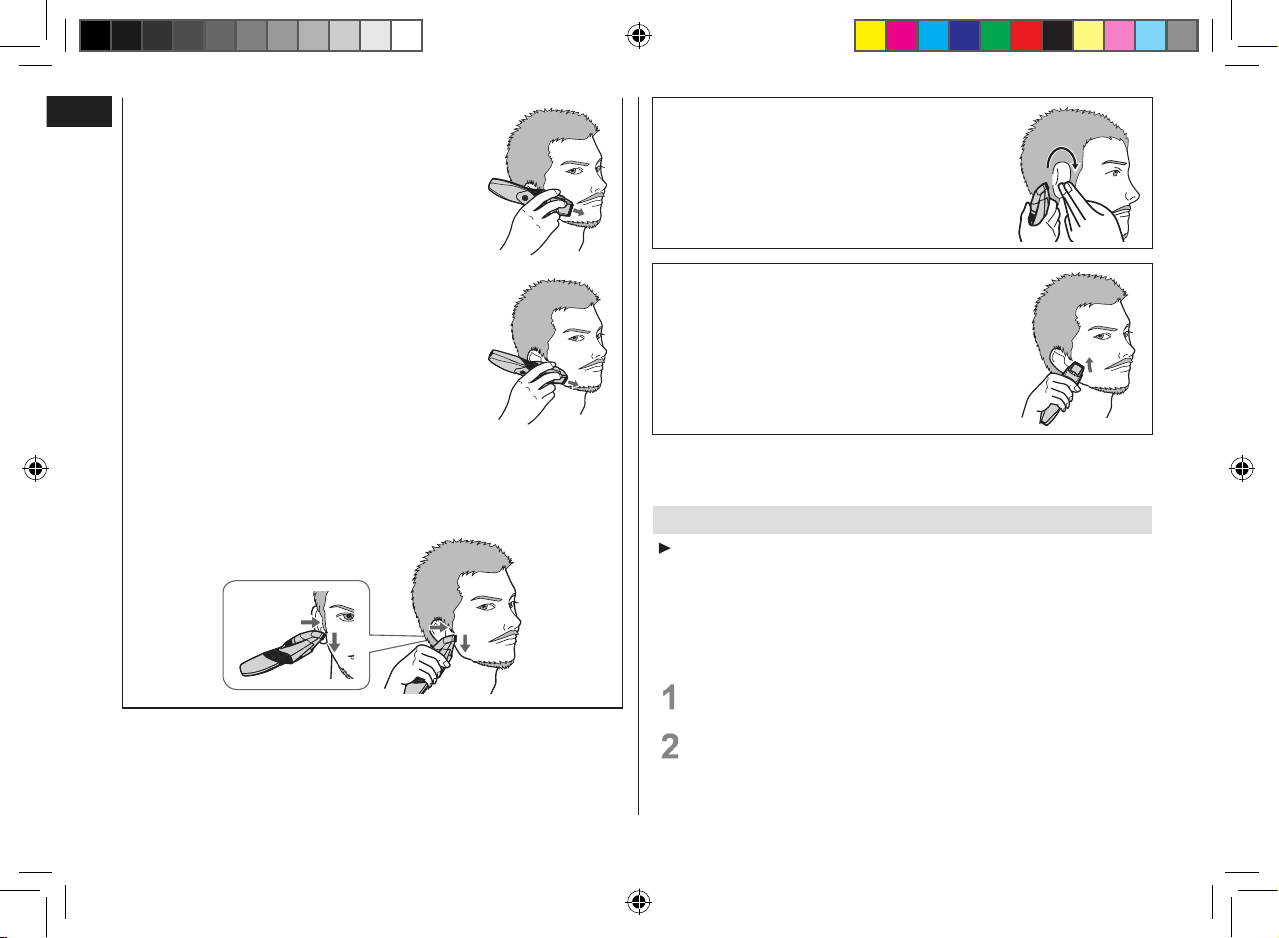 1
2