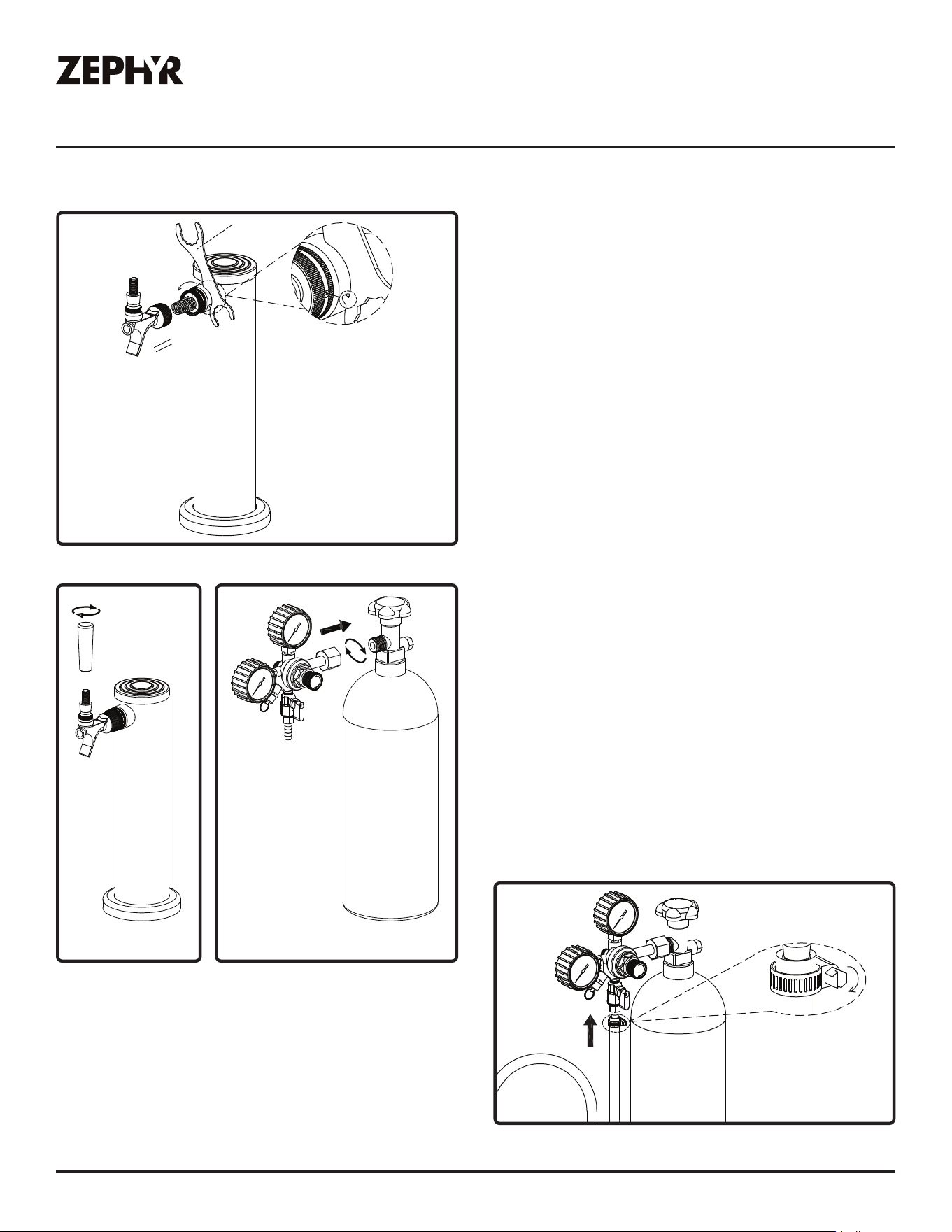 ZEPHYR