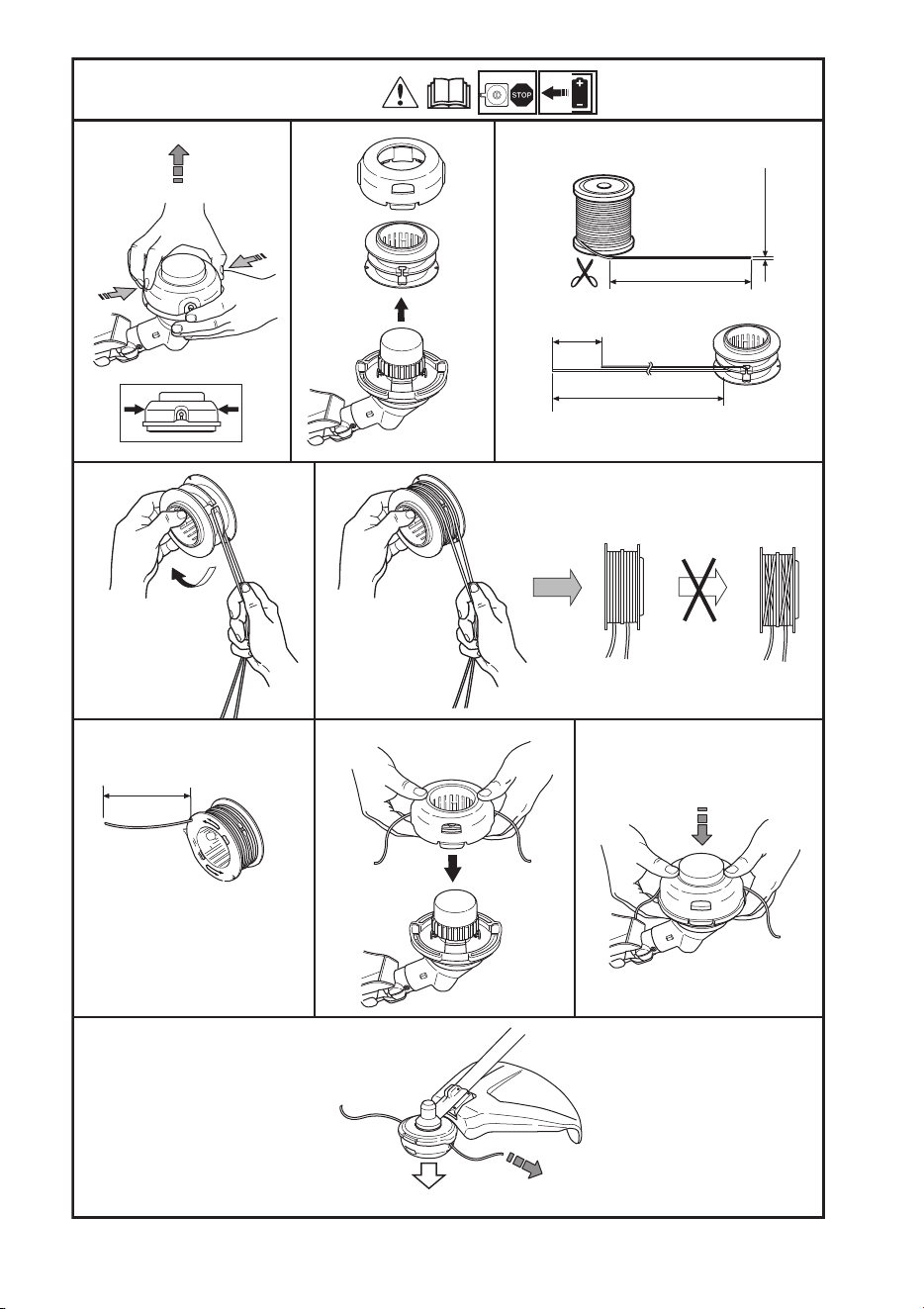 STOP