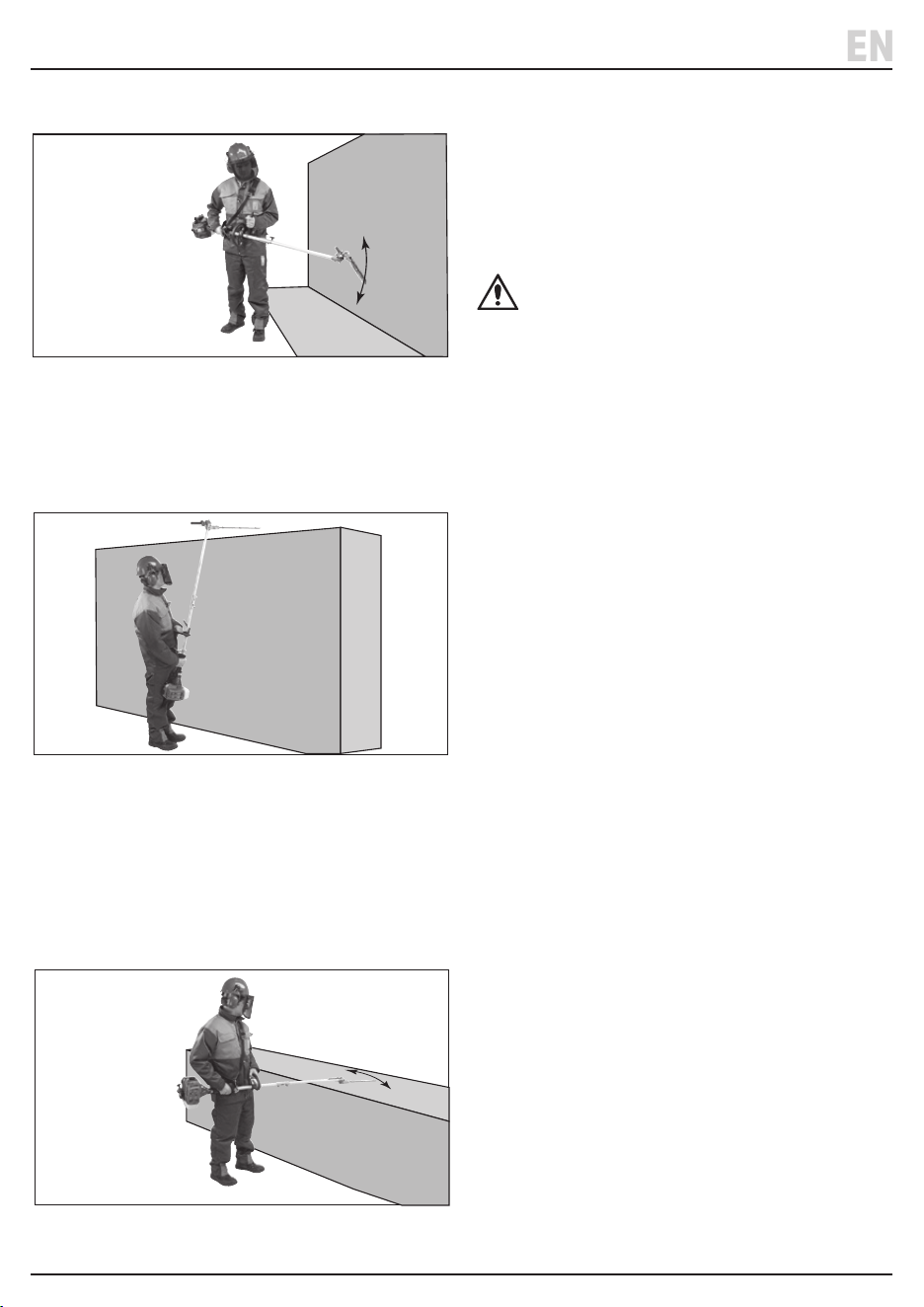 EN