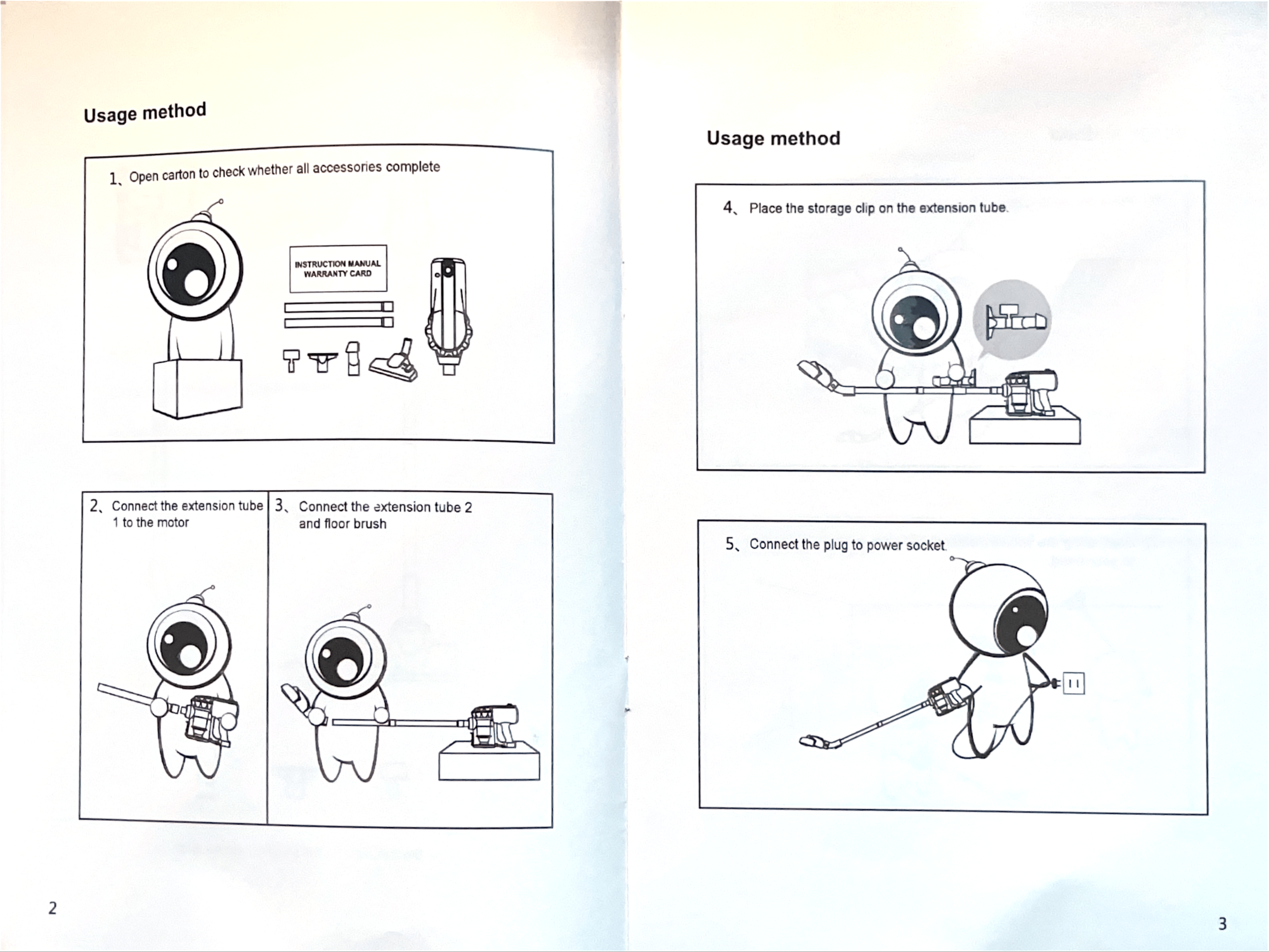 Usage method

1、Open carton to check whether all accessories complete

INSTRUCTION MANUAL
WARRANTY CARD

2、Connect the extension tube 1 to the motor

3、Connect the extension tube 2 and floor brush

2

Usage method

4、Place the storage clip on the extension tube.

5、Connect the plug to power socket.

3