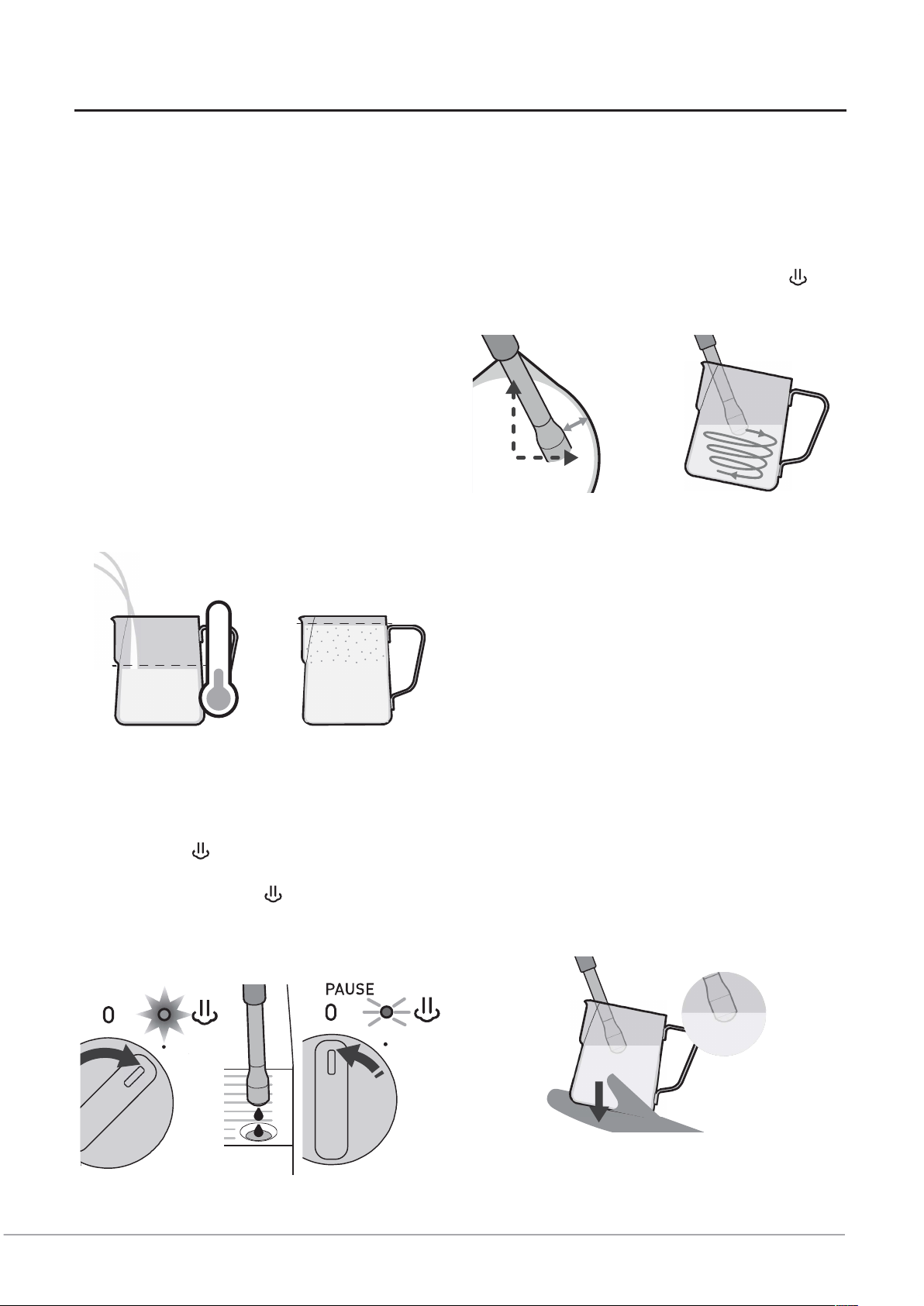 0

PAUSE

0