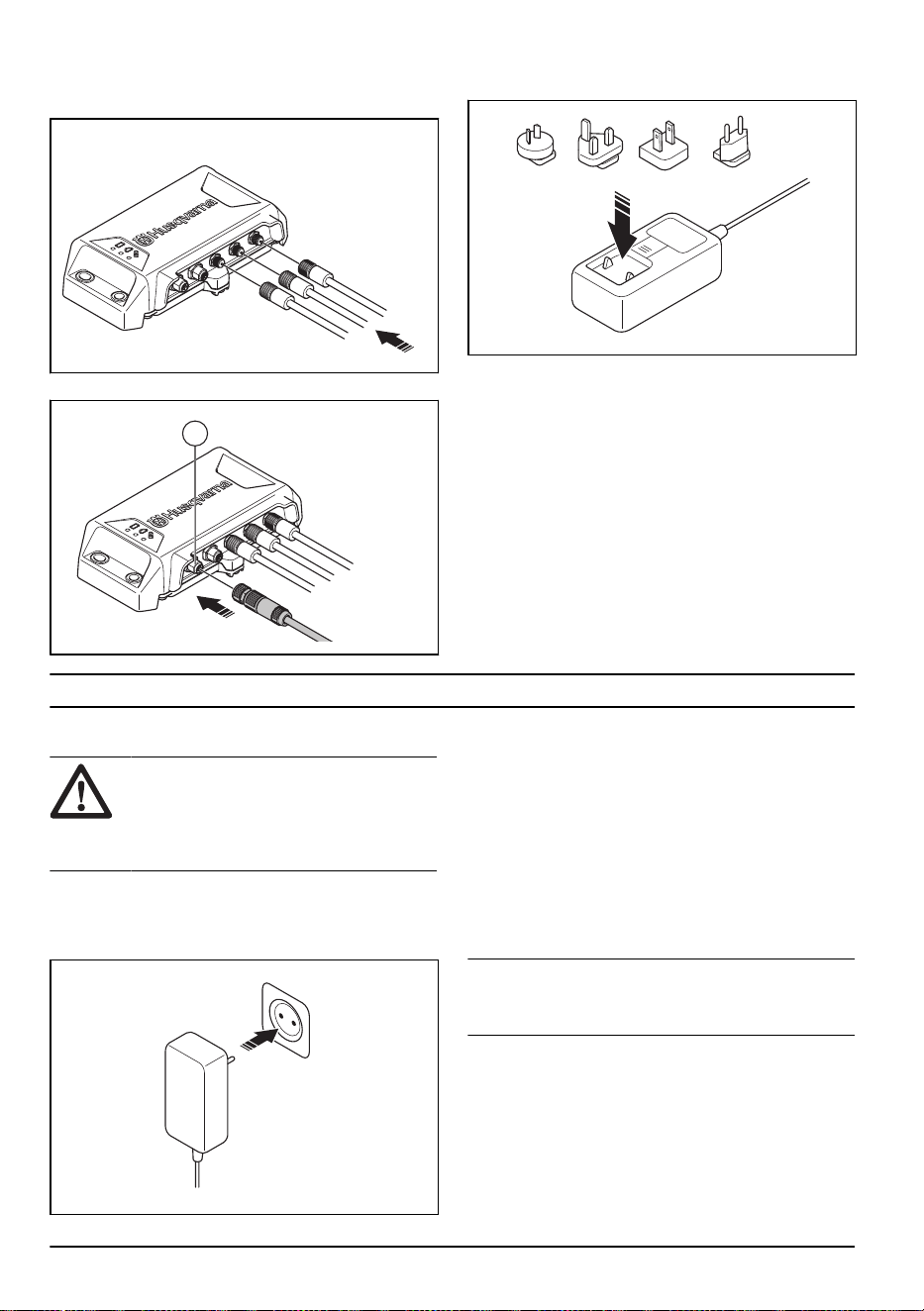 Husqvarna

Husqvarna